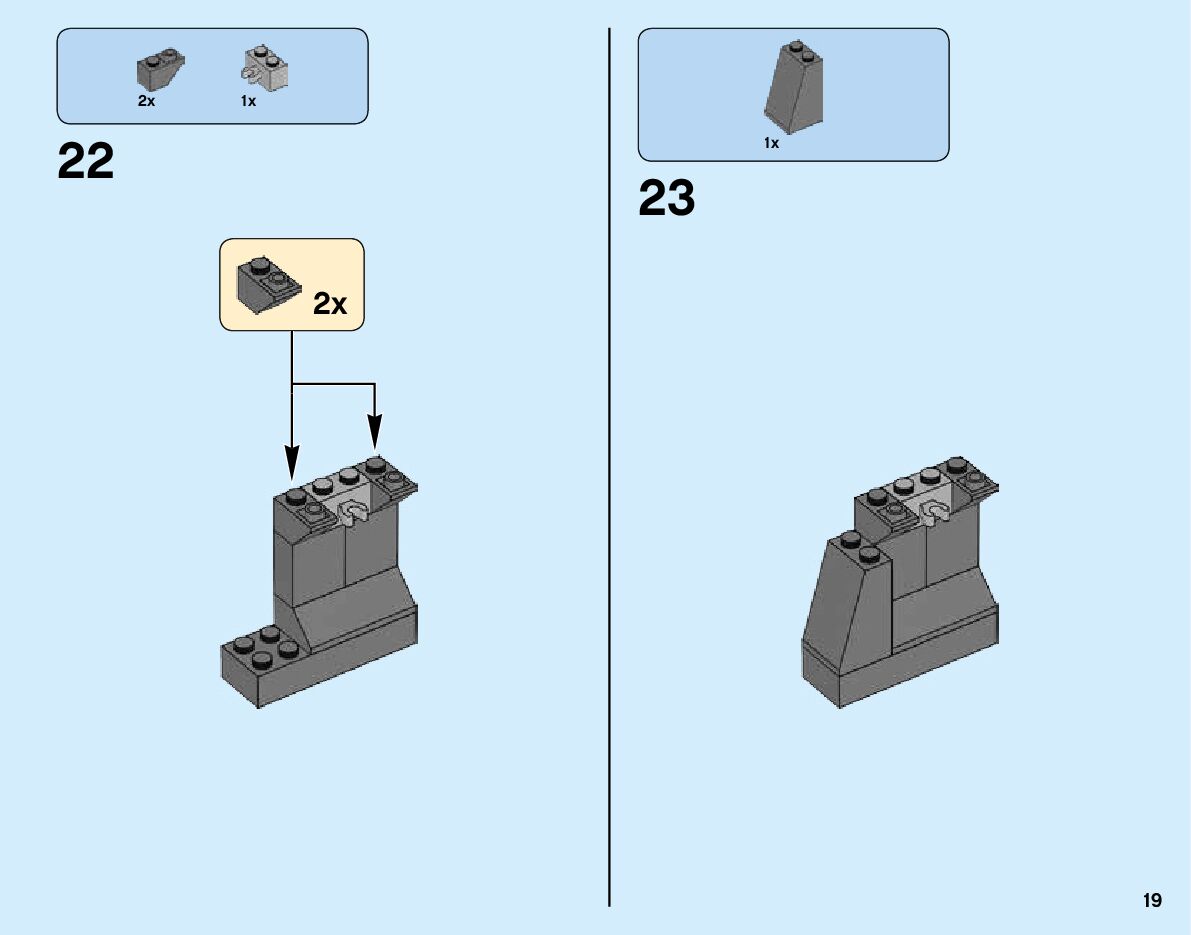 2x 1x

22

2x

1x

23

19