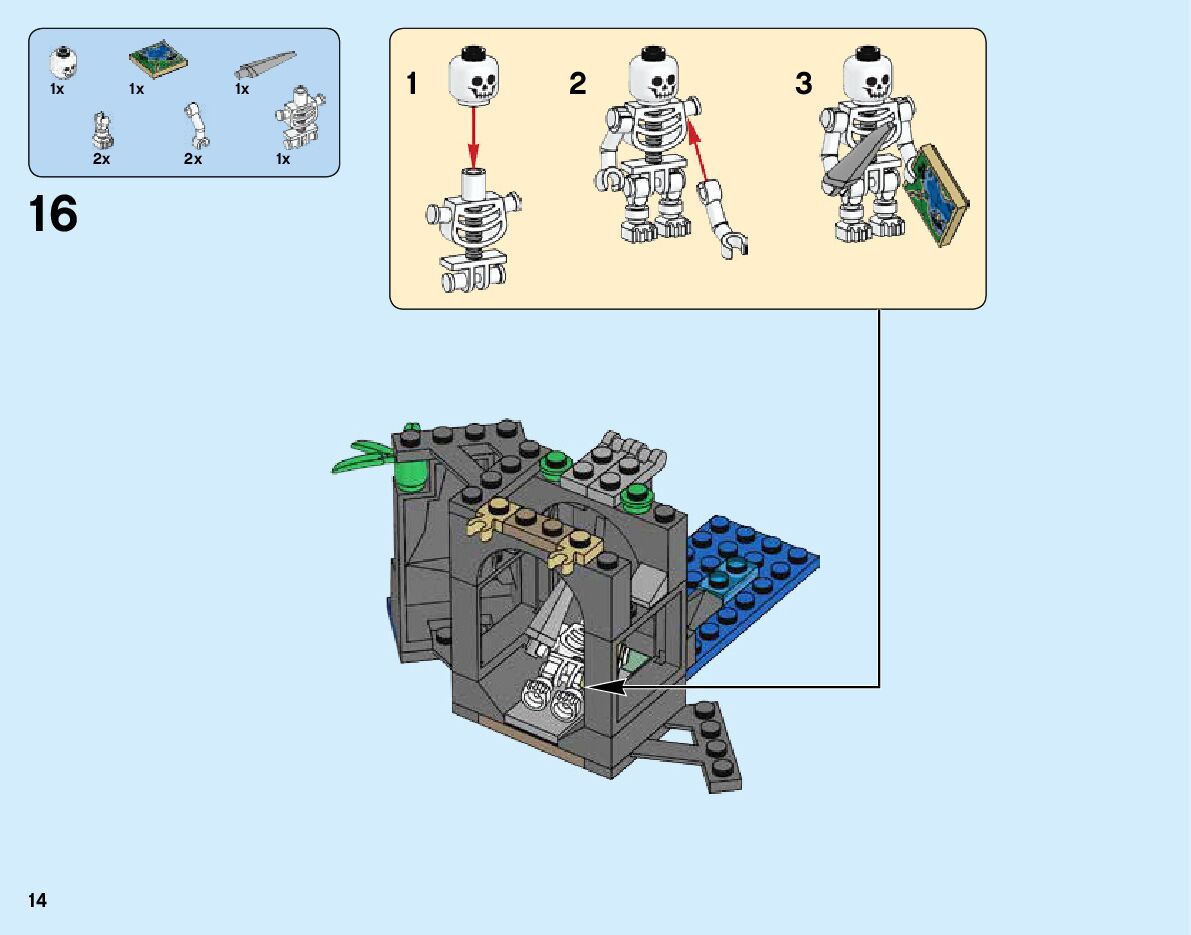 1x 1x 1x
2x 2x 1x

16

1 2 3

14