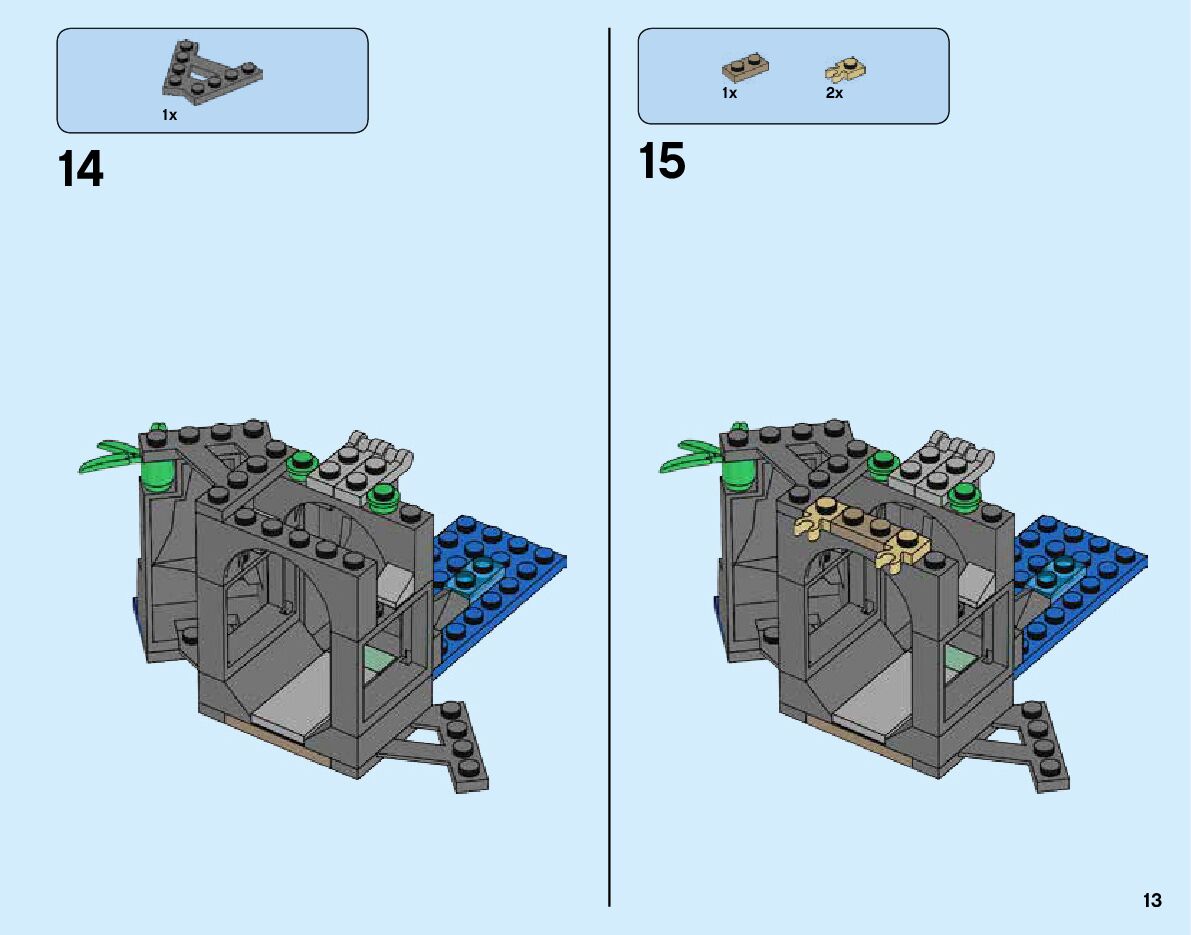 1x

14

1x 2x

15

13