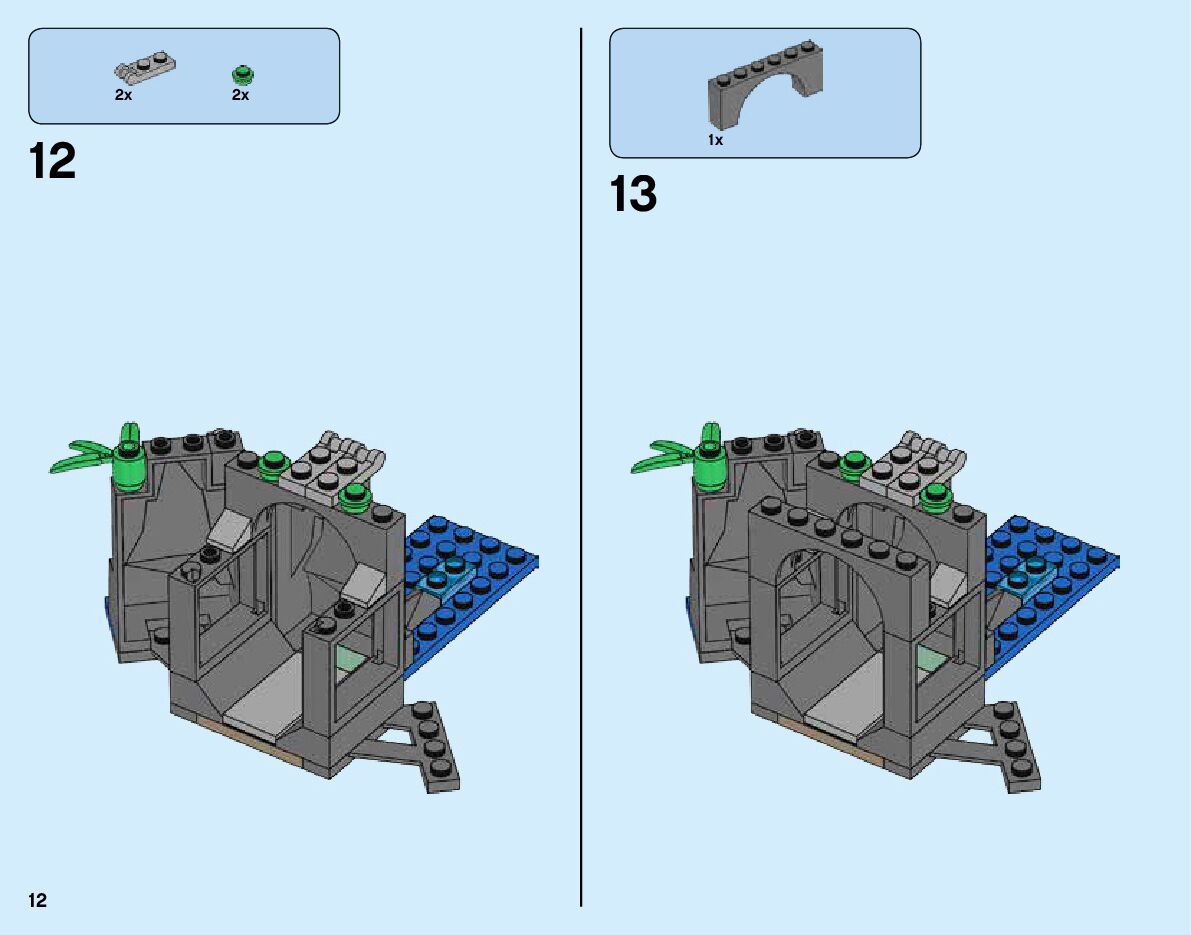 2x 2x

12

1x

13

12