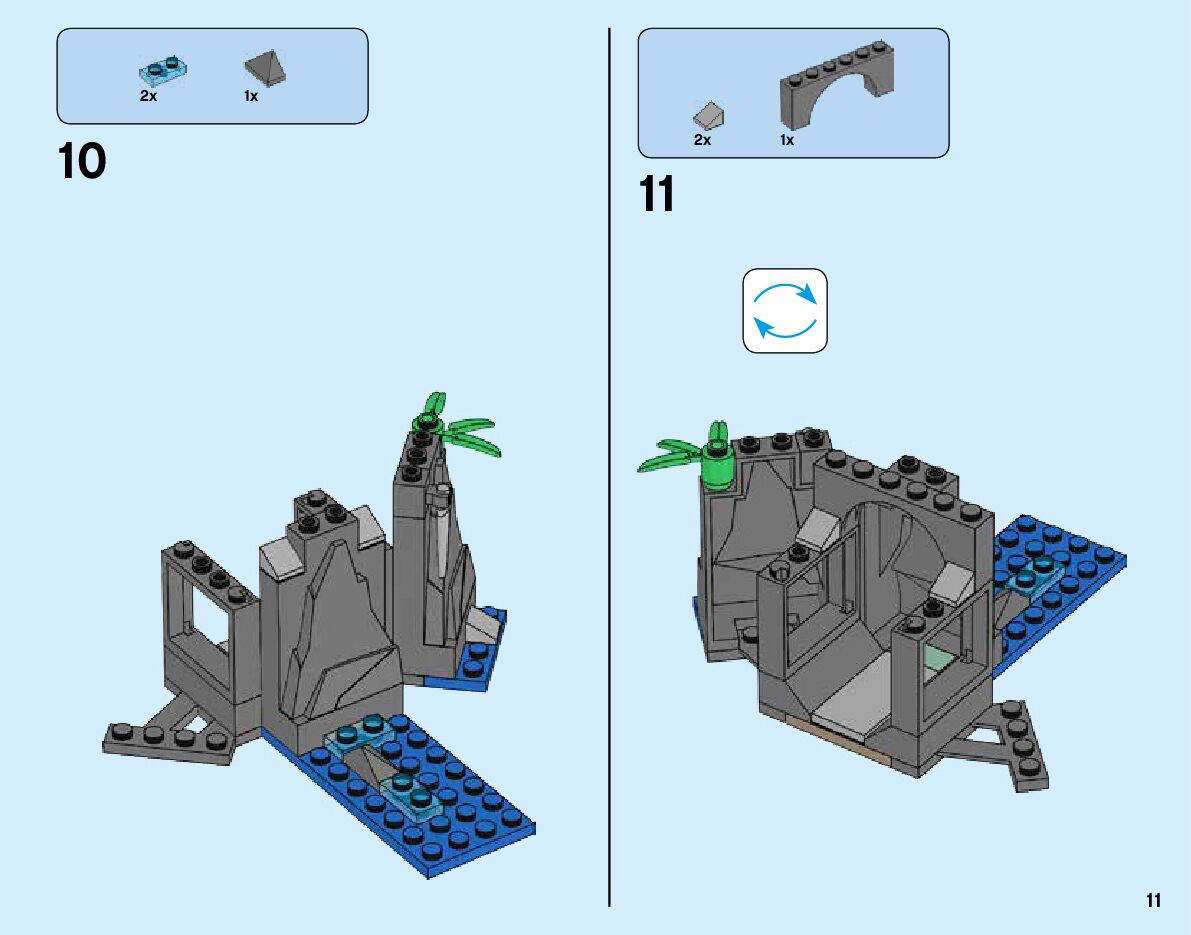 2x
1x

10

2x
1x

11

11