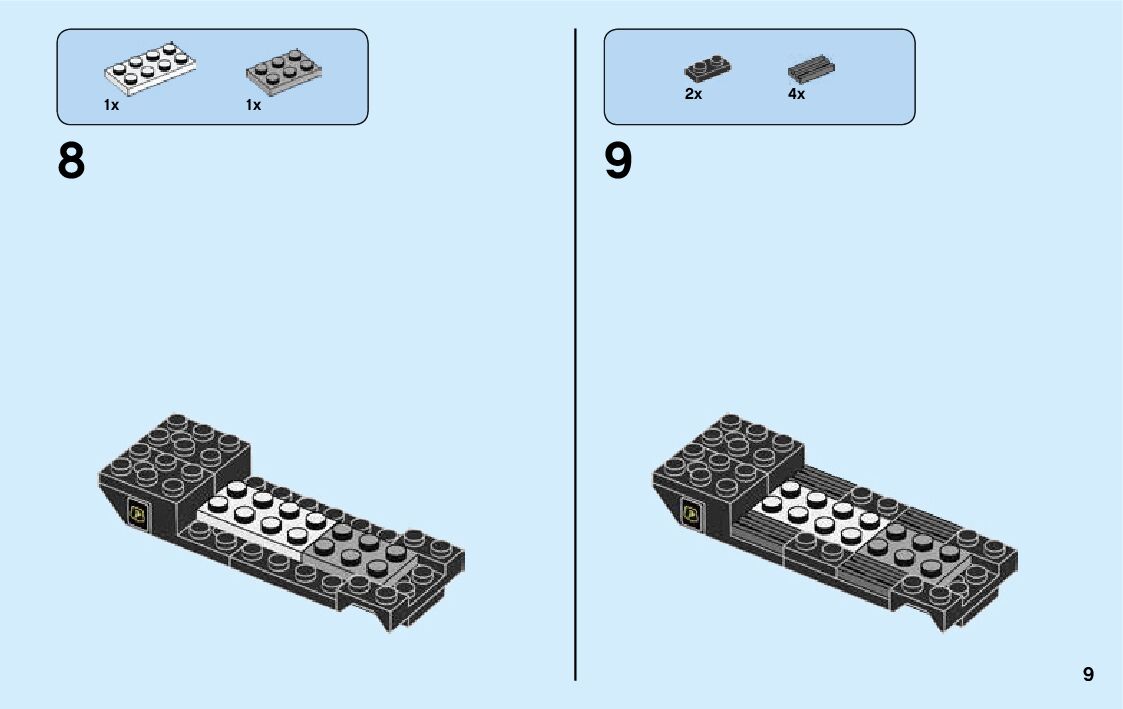 1x
1x

8

2x
4x

9

9