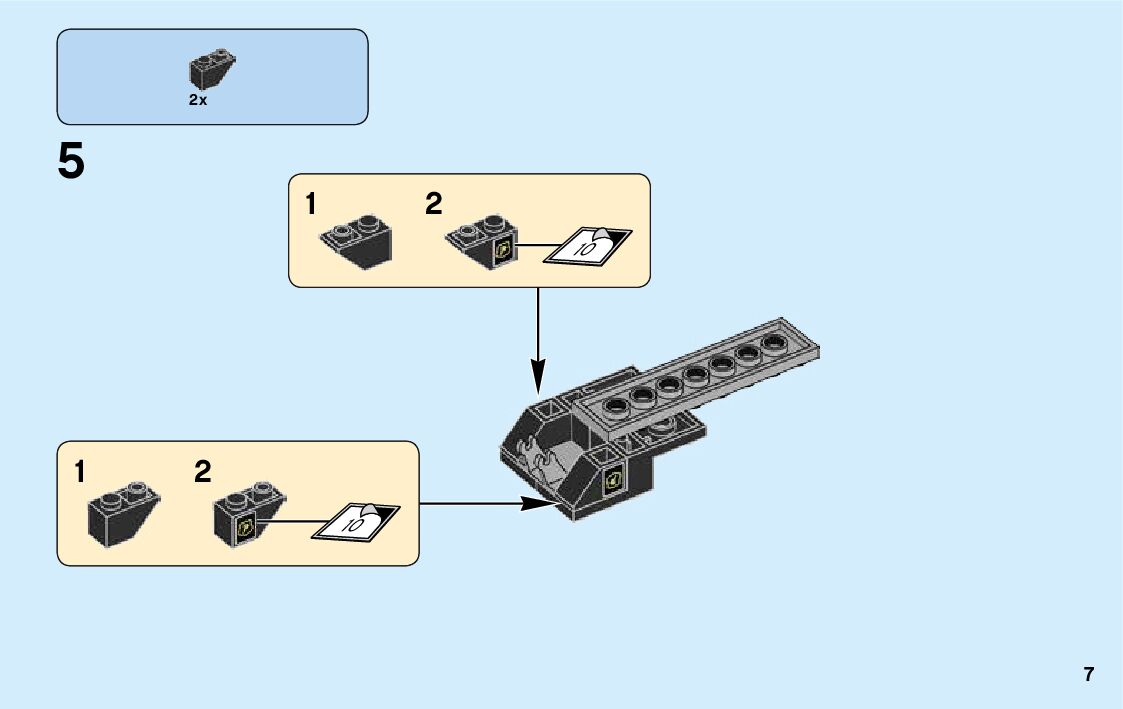 2x

5

1

2

10

1

2

10

7