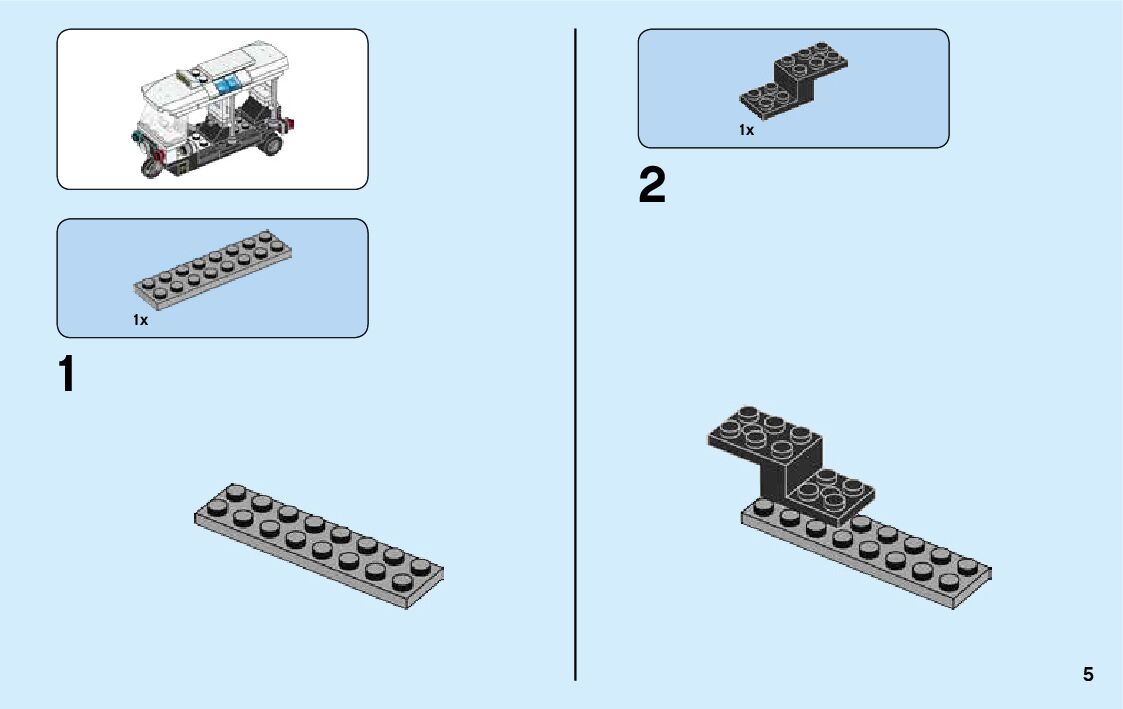 1x

1

1x

2

5