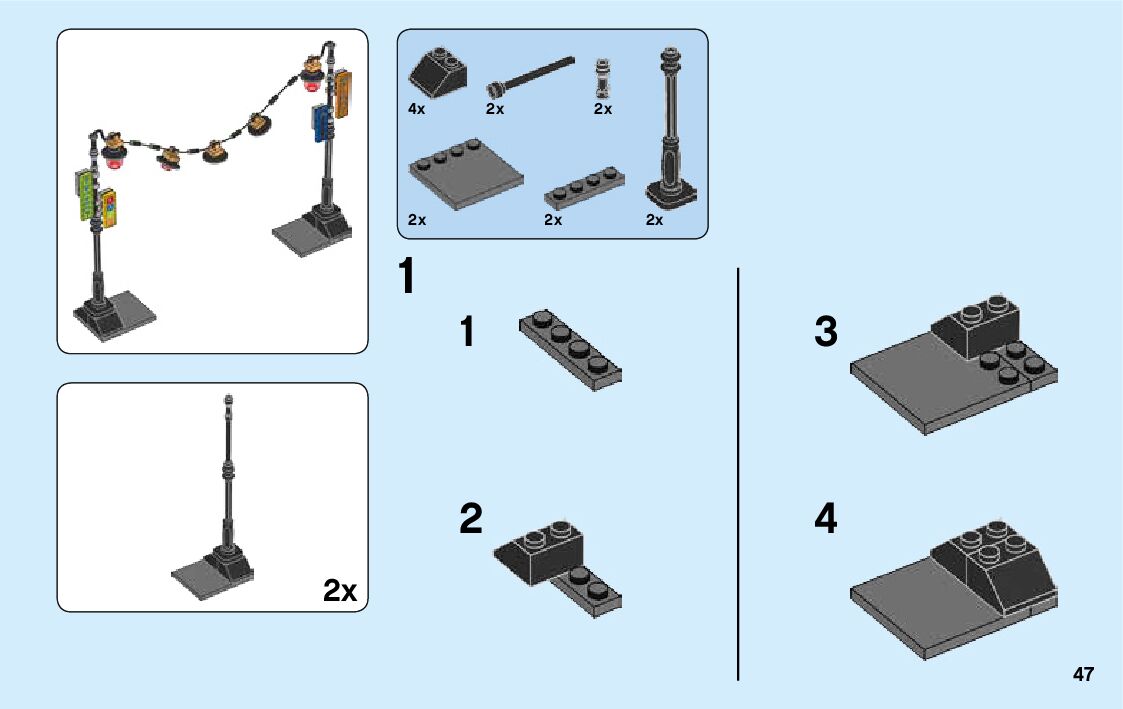 4x 2x 2x
2x 2x 2x

2x

1

1

2

3

4

47