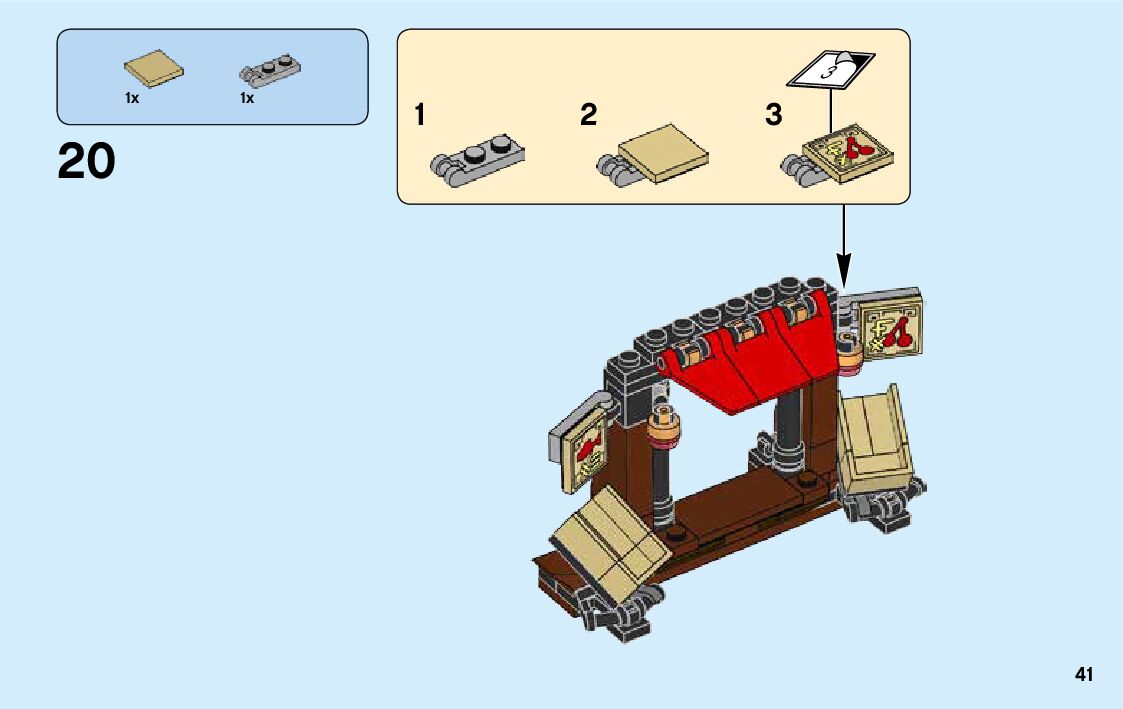 1x 1x

20

1

2

3

3

41