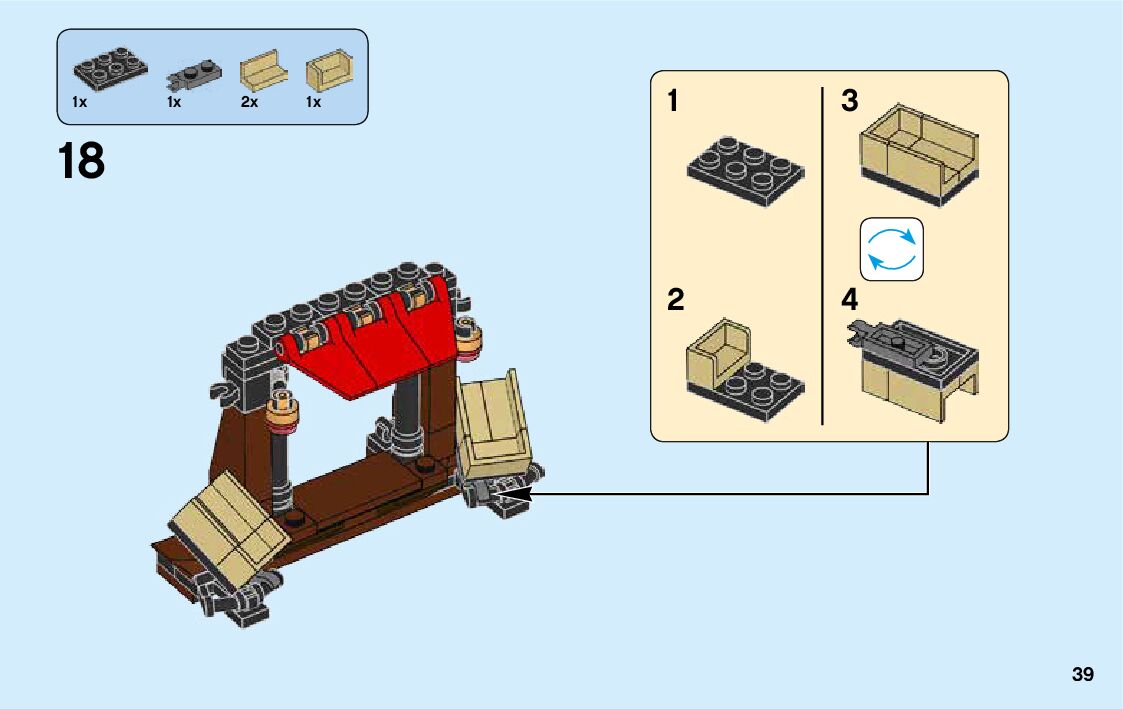 1x 1x 2x 1x

18

1

2

3

4

39