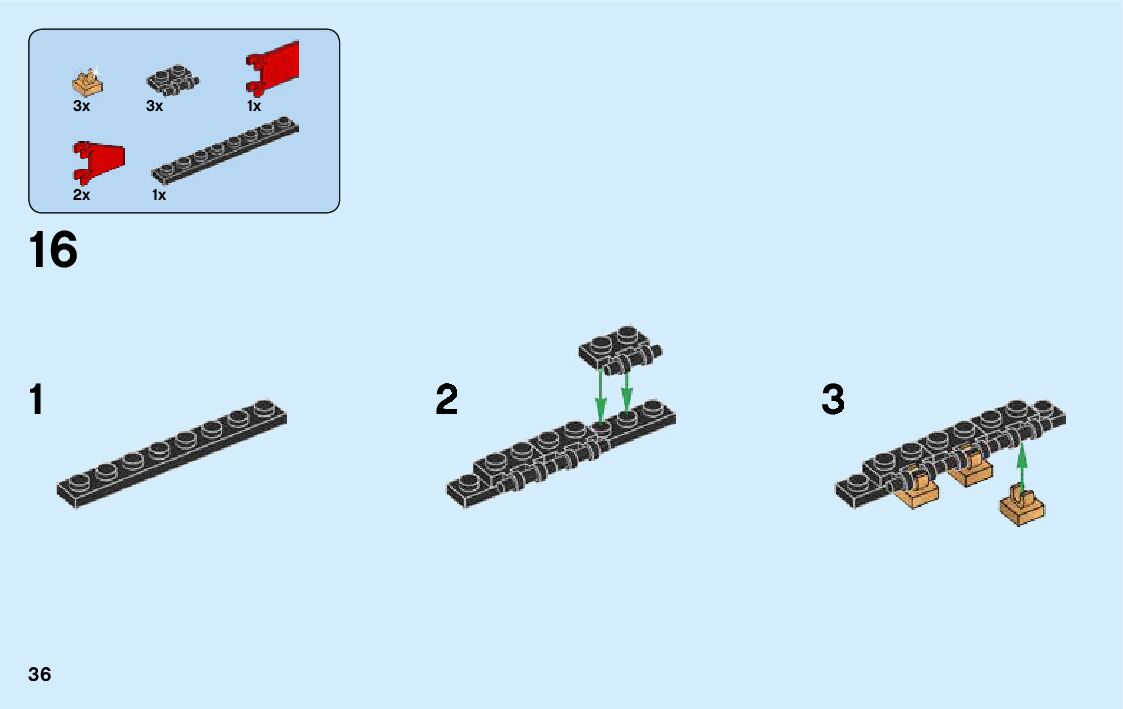 3x
3x
1x
2x
1x

16

1

2

3

36