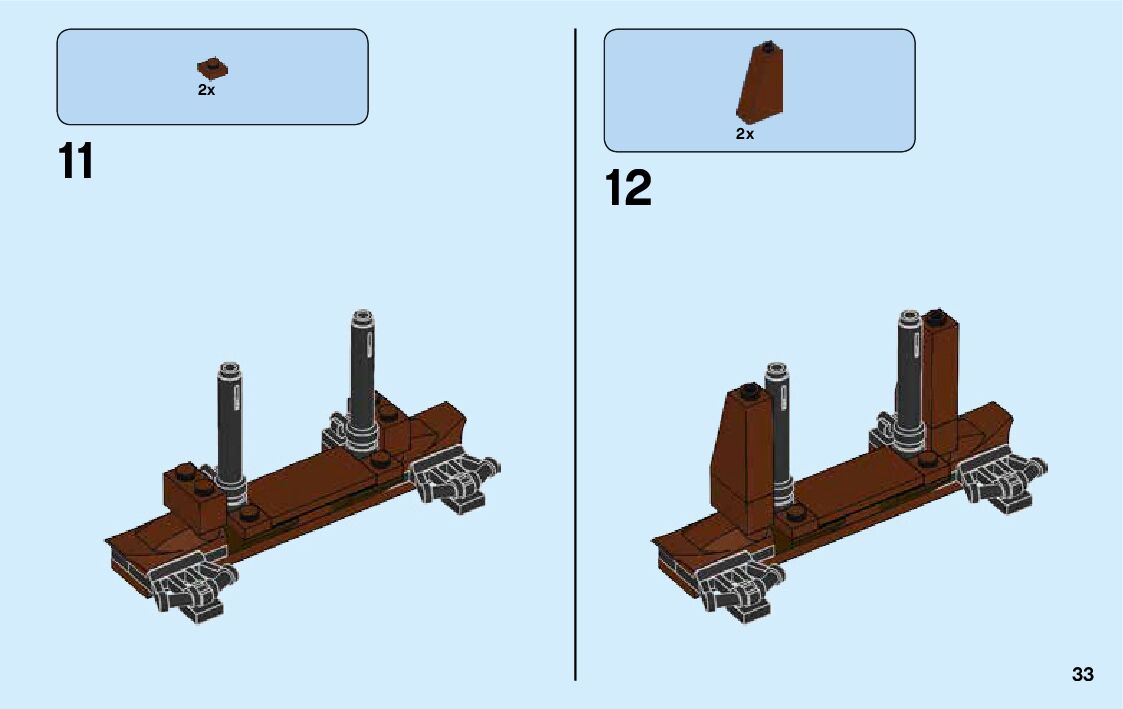 2x

11

2x

12

33