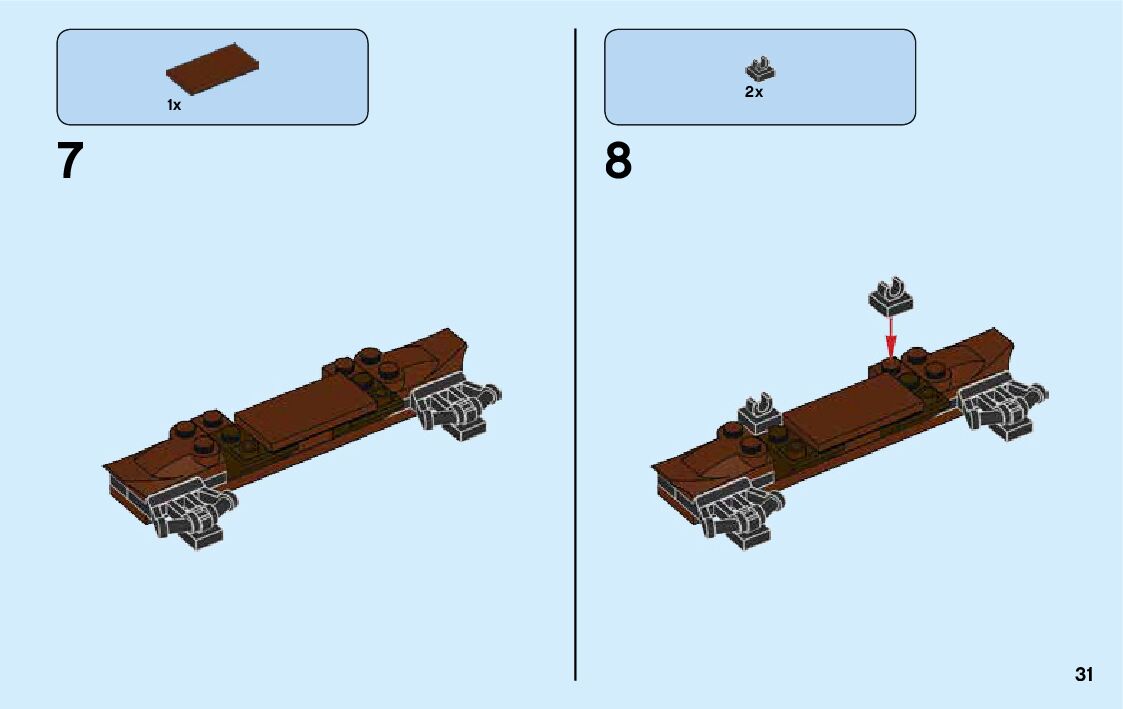 1x

7

2x

8

31