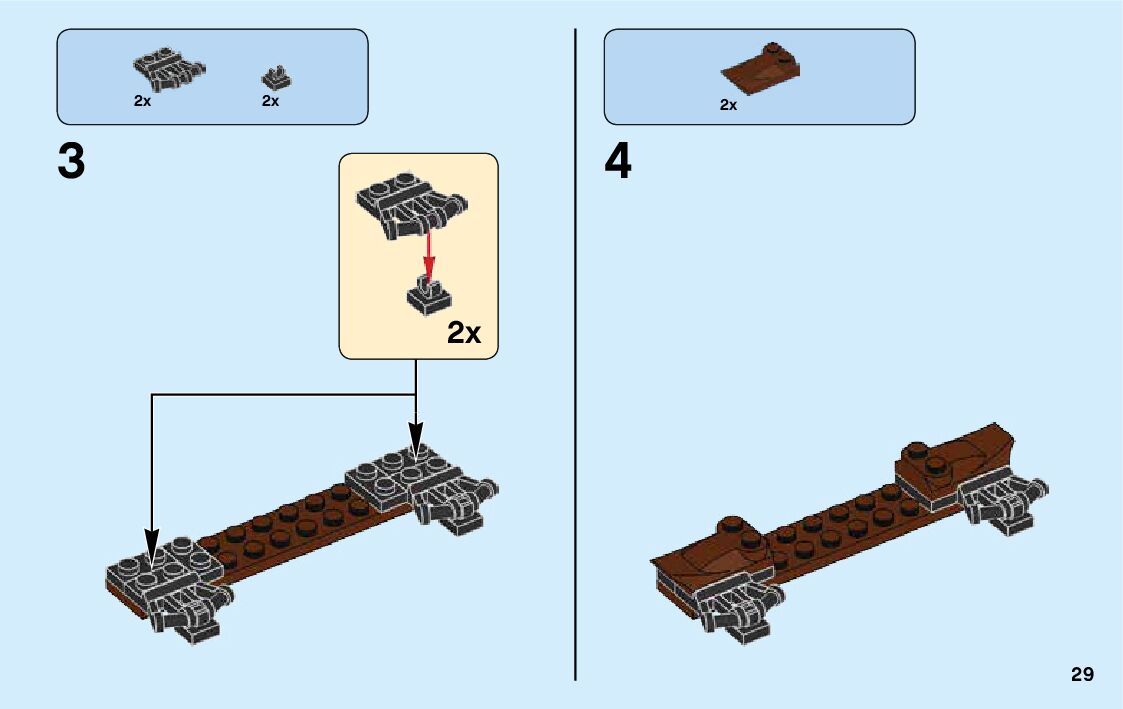 2x 2x

3

2x

2x

4

29