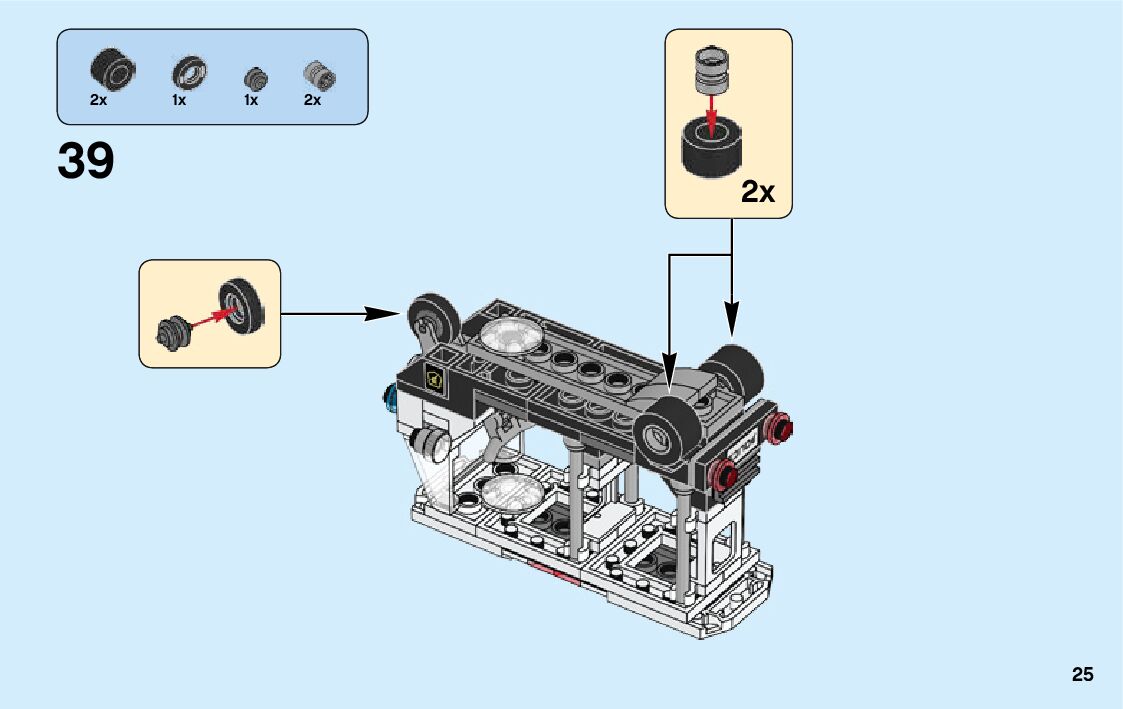 2x 1x 1x 2x

39

2x

25