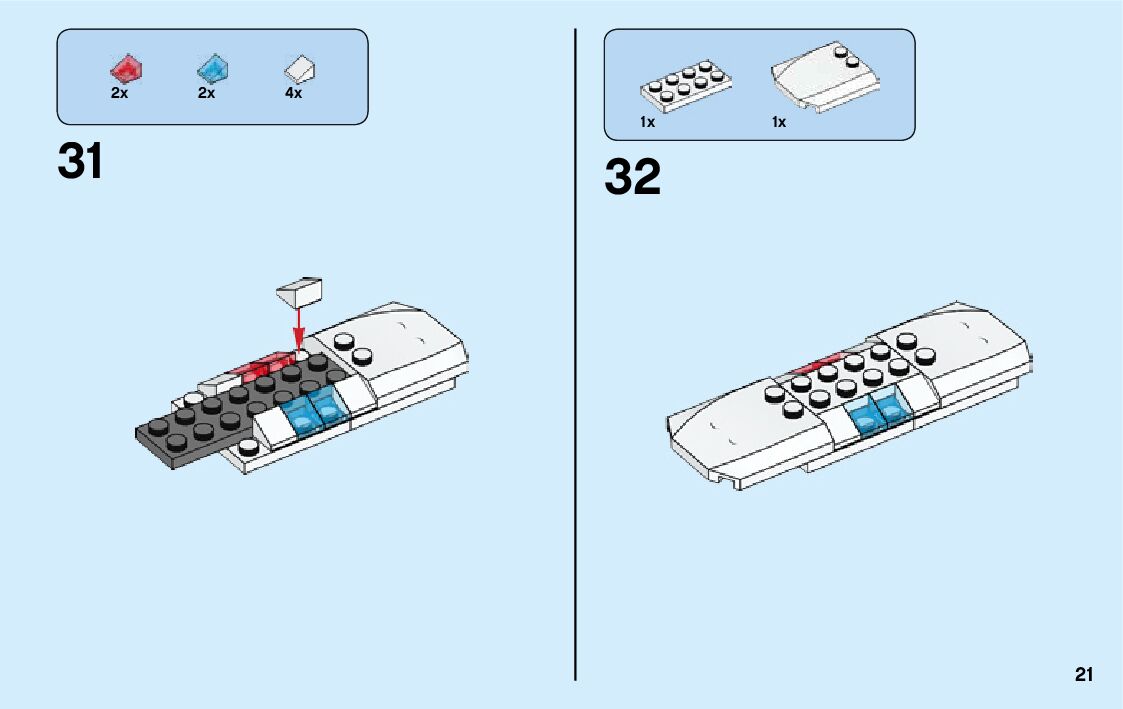 2x
2x
4x

31

1x
1x

32

21