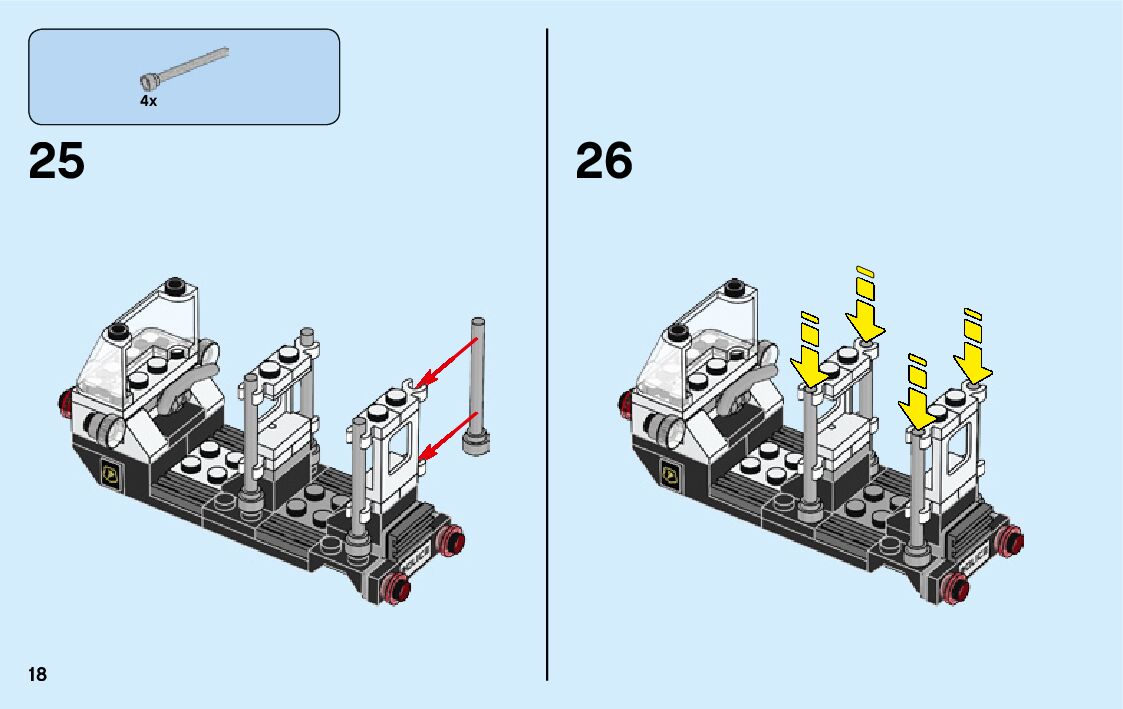 4x

25

26

18