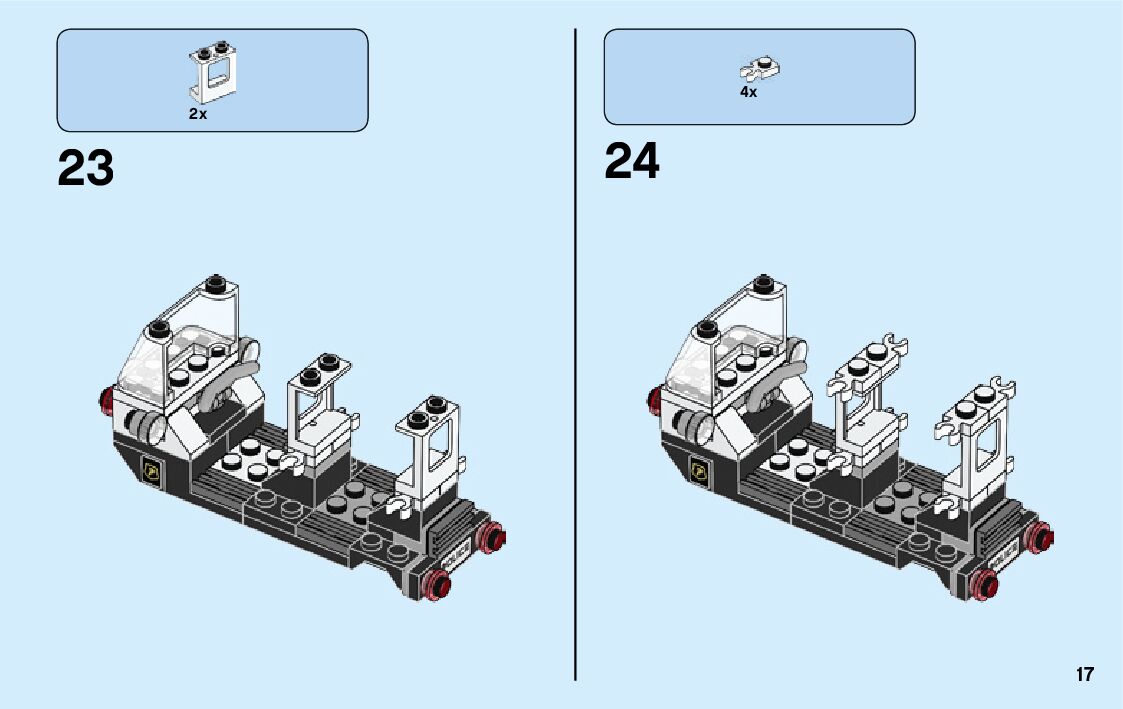 2x

23

4x

24

17