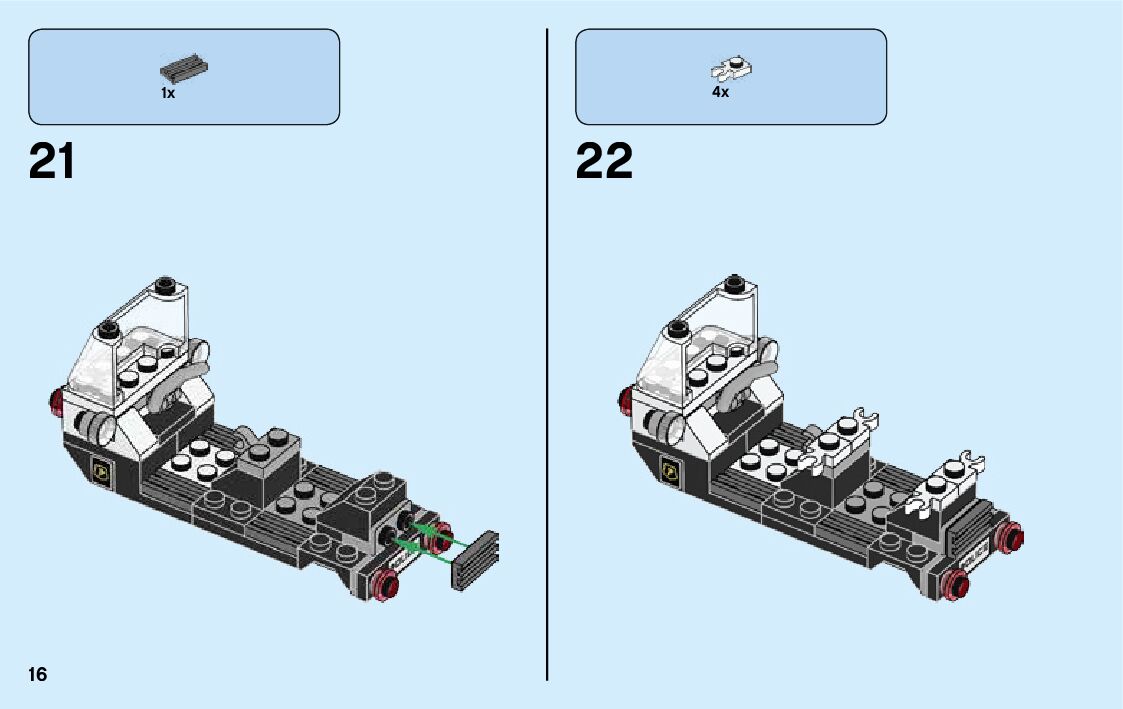 1x

21

4x

22

16