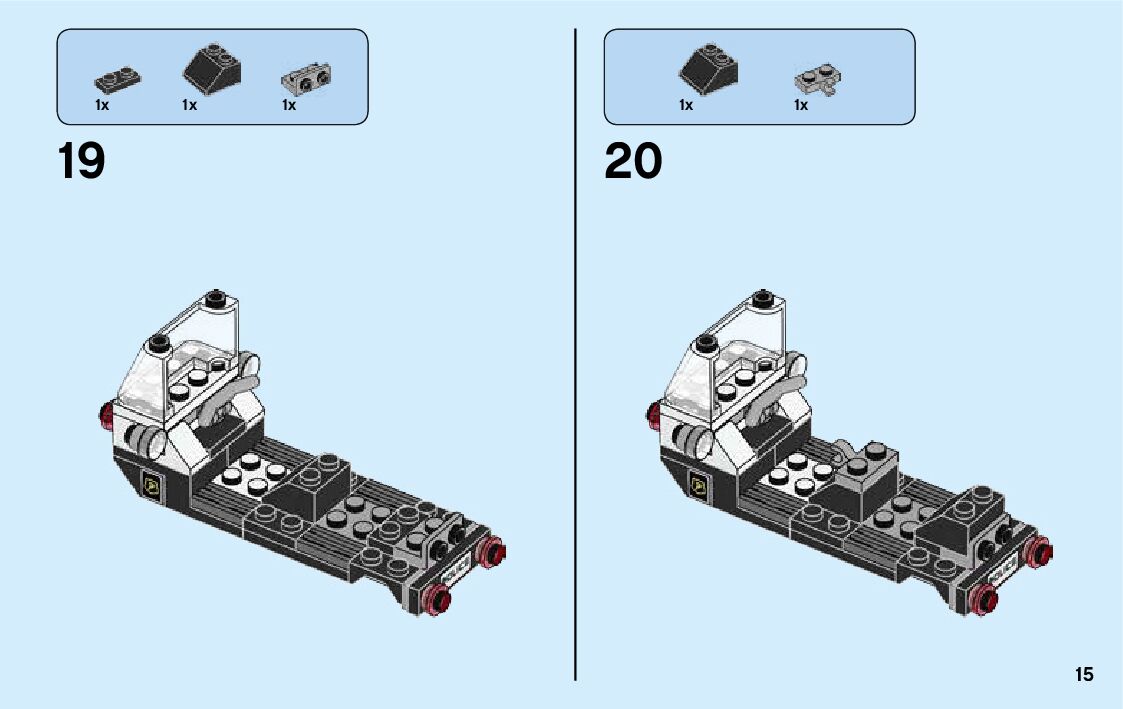 1x 1x 1x

19

1x 1x

20

15