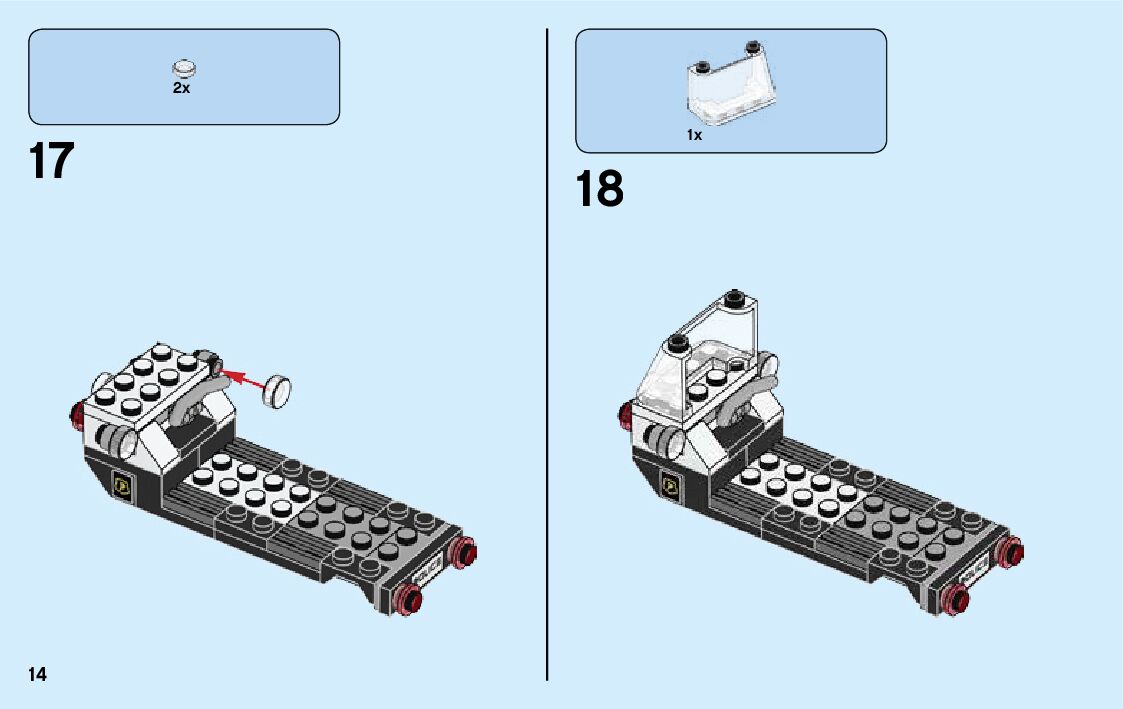 2x

17

1x

18

14