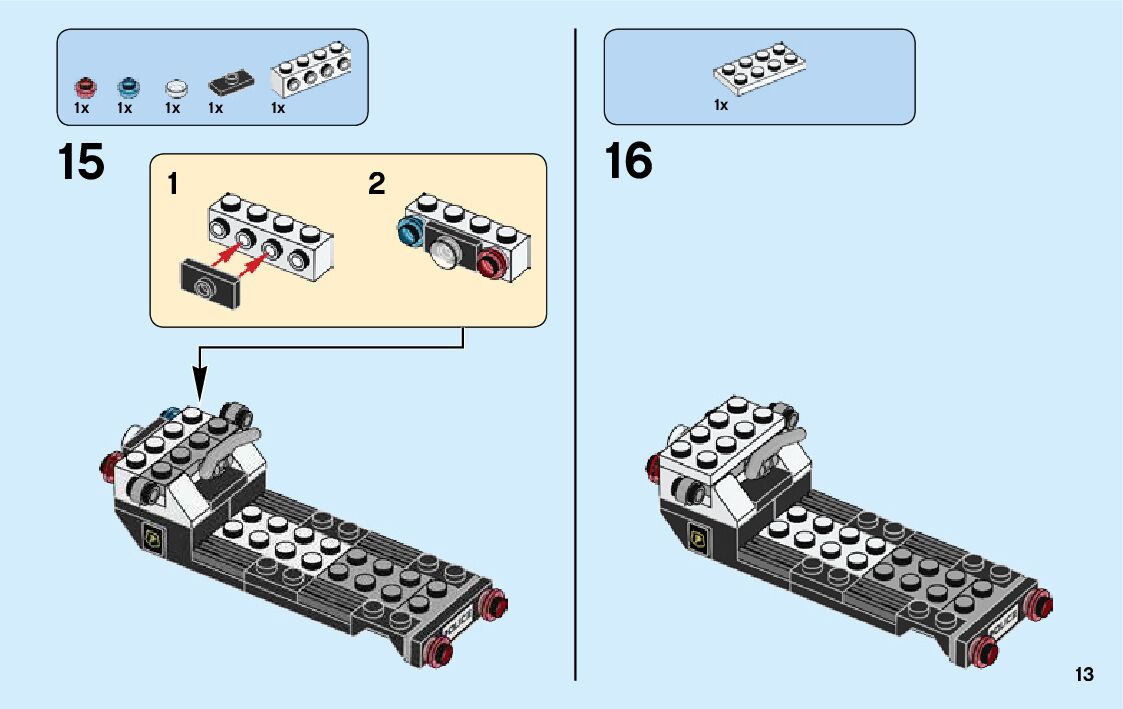 1x 1x 1x 1x 1x

15

1

2

1x

16

13