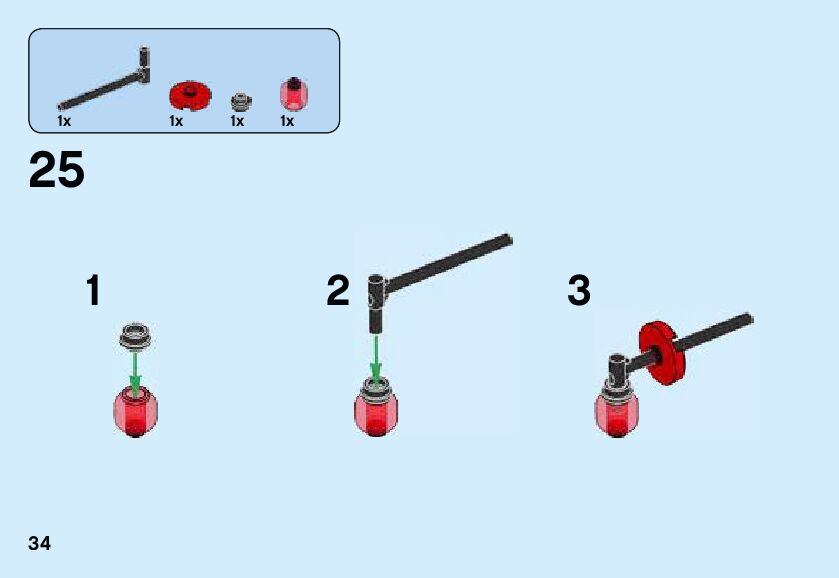 1x 1x 1x 1x

25

1

2

3

34