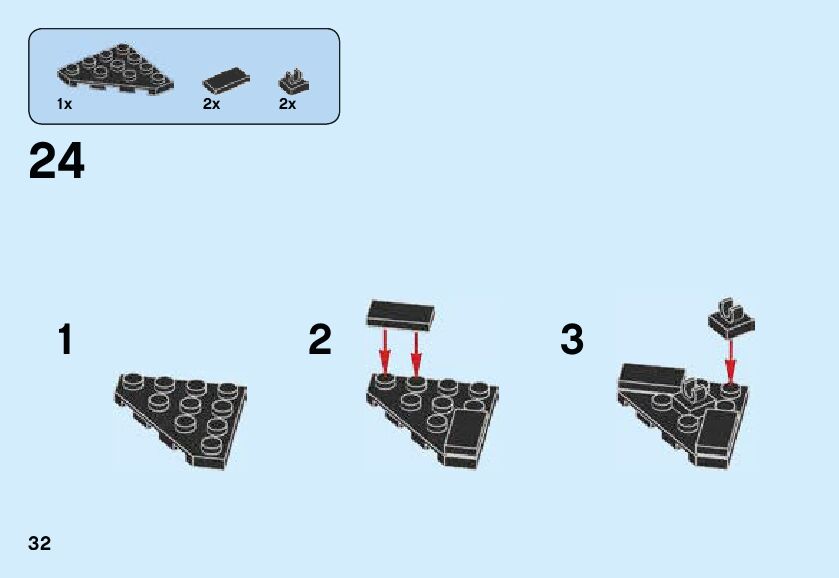 1x 2x 2x

24

1

2

3

32