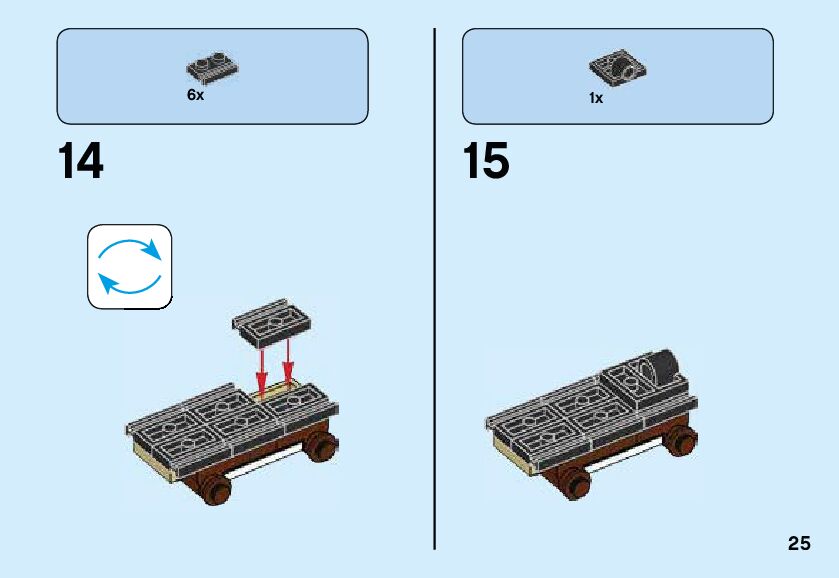 6x

14

1x

15

25