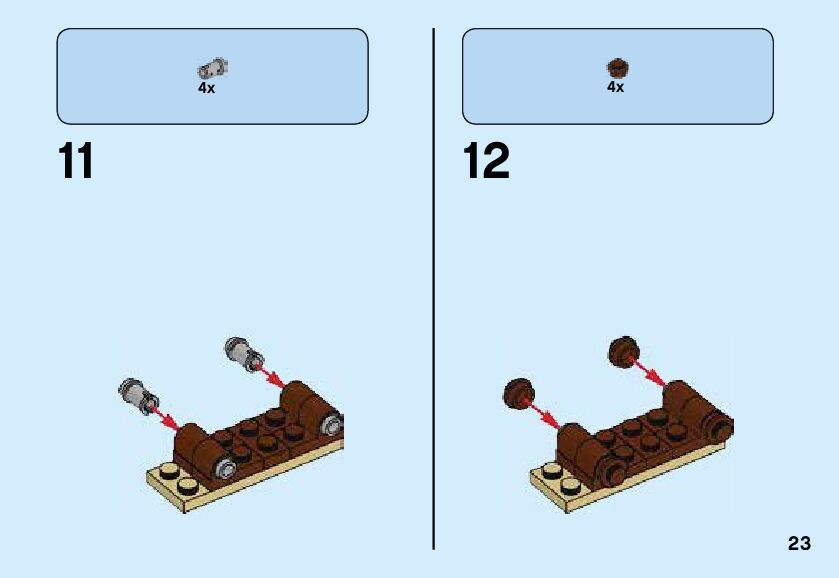 4x

11

4x

12

23