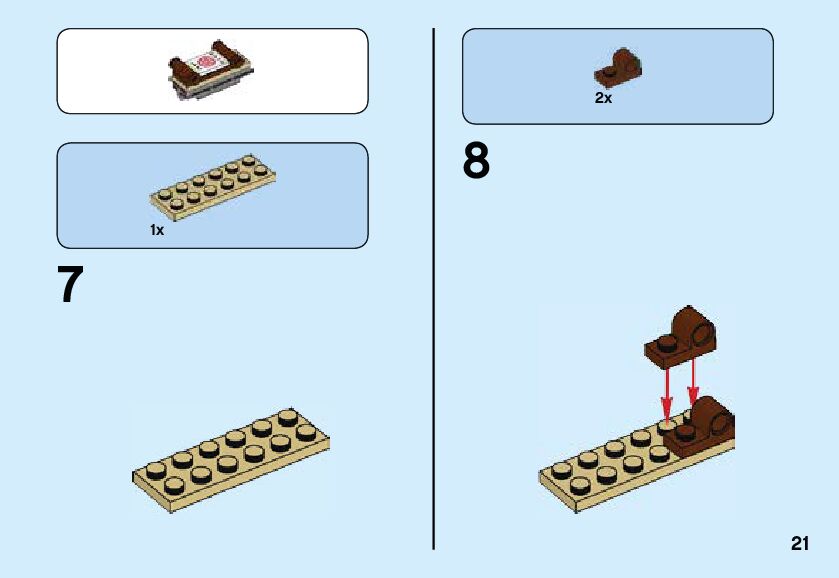 1x

7

2x

8

21