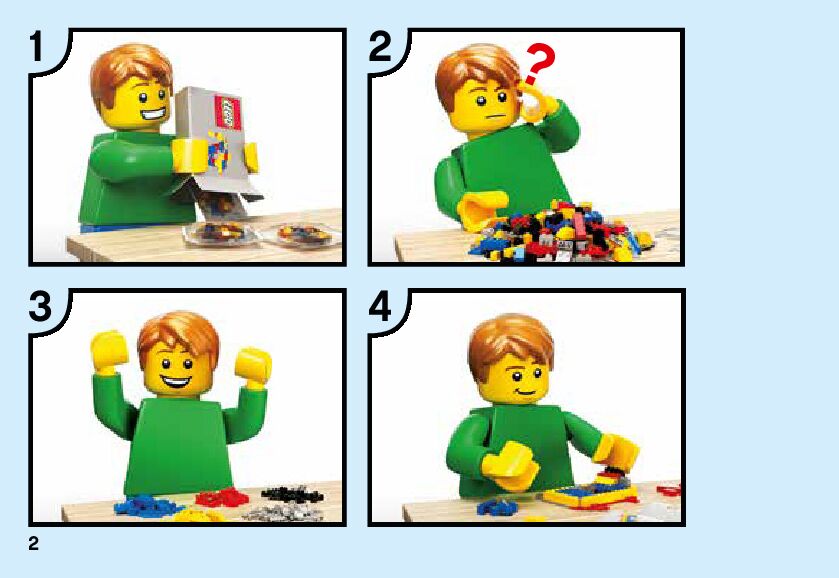 1

LEGO

2

?

3

4

2