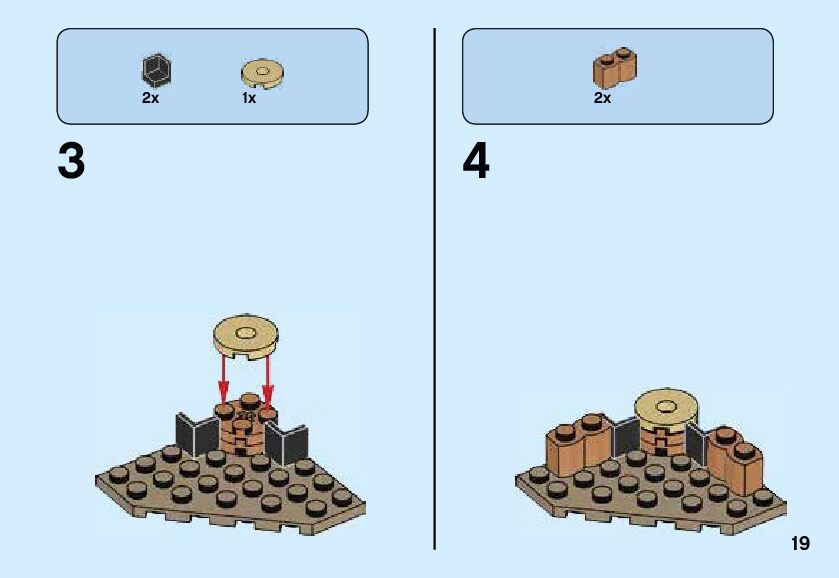 2x 1x

3

2x

4

19