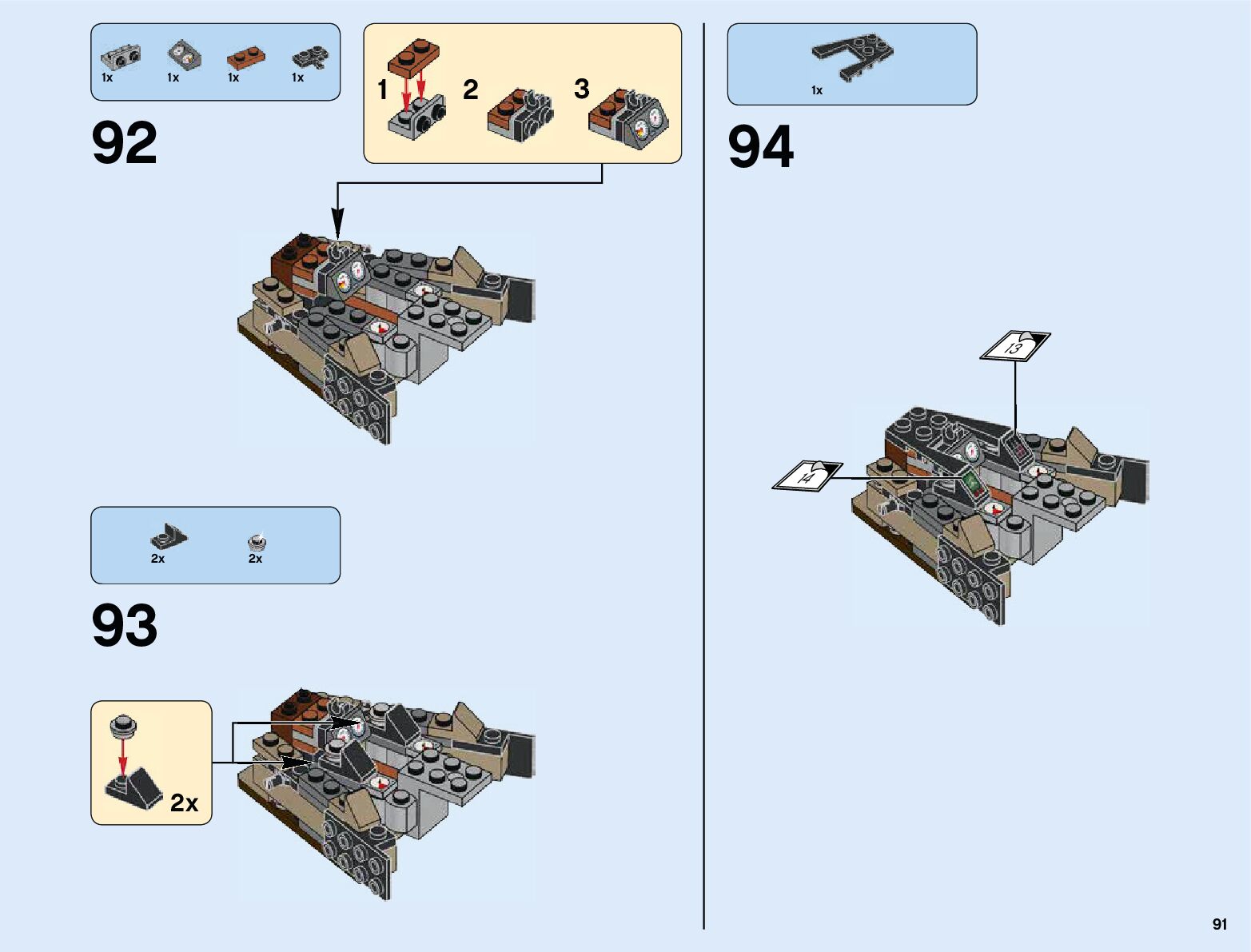 1x 1x 1x 1x

92

1 2 3

2x 2x

93

2x

1x

94

13

14

91