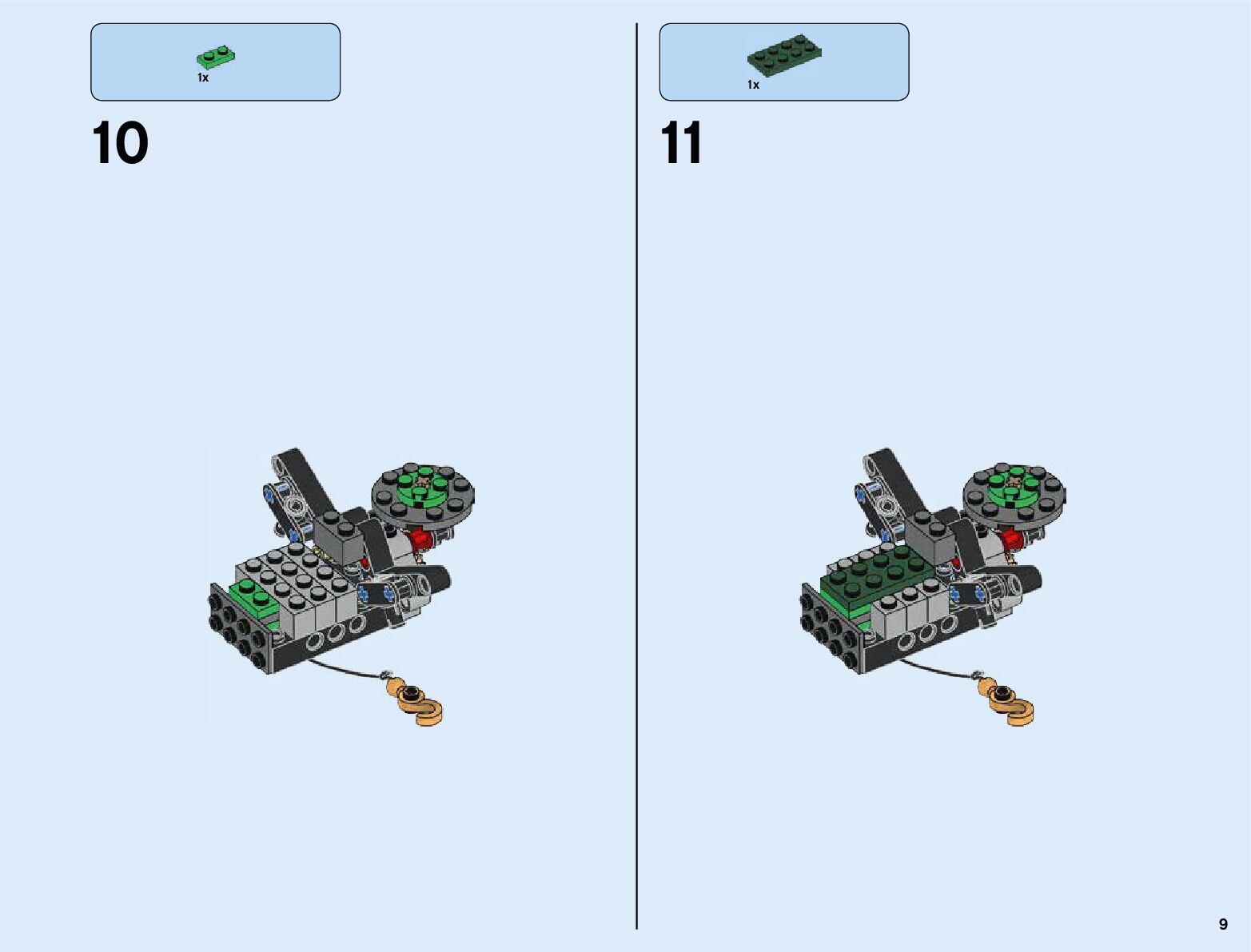 1x

10

1x

11

9