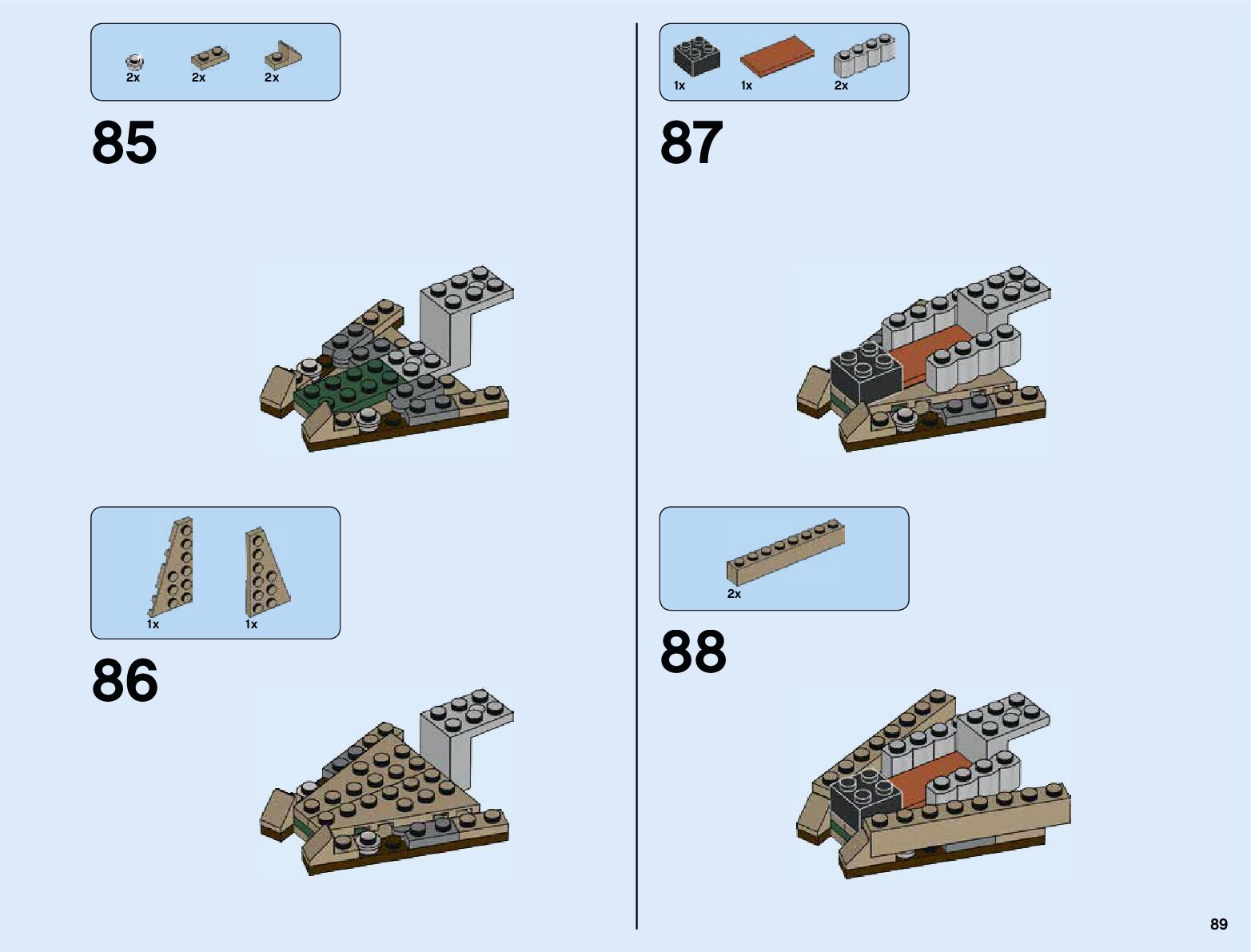 2x 2x 2x

85

1x 1x

86

1x 1x 2x

87

2x

88

89