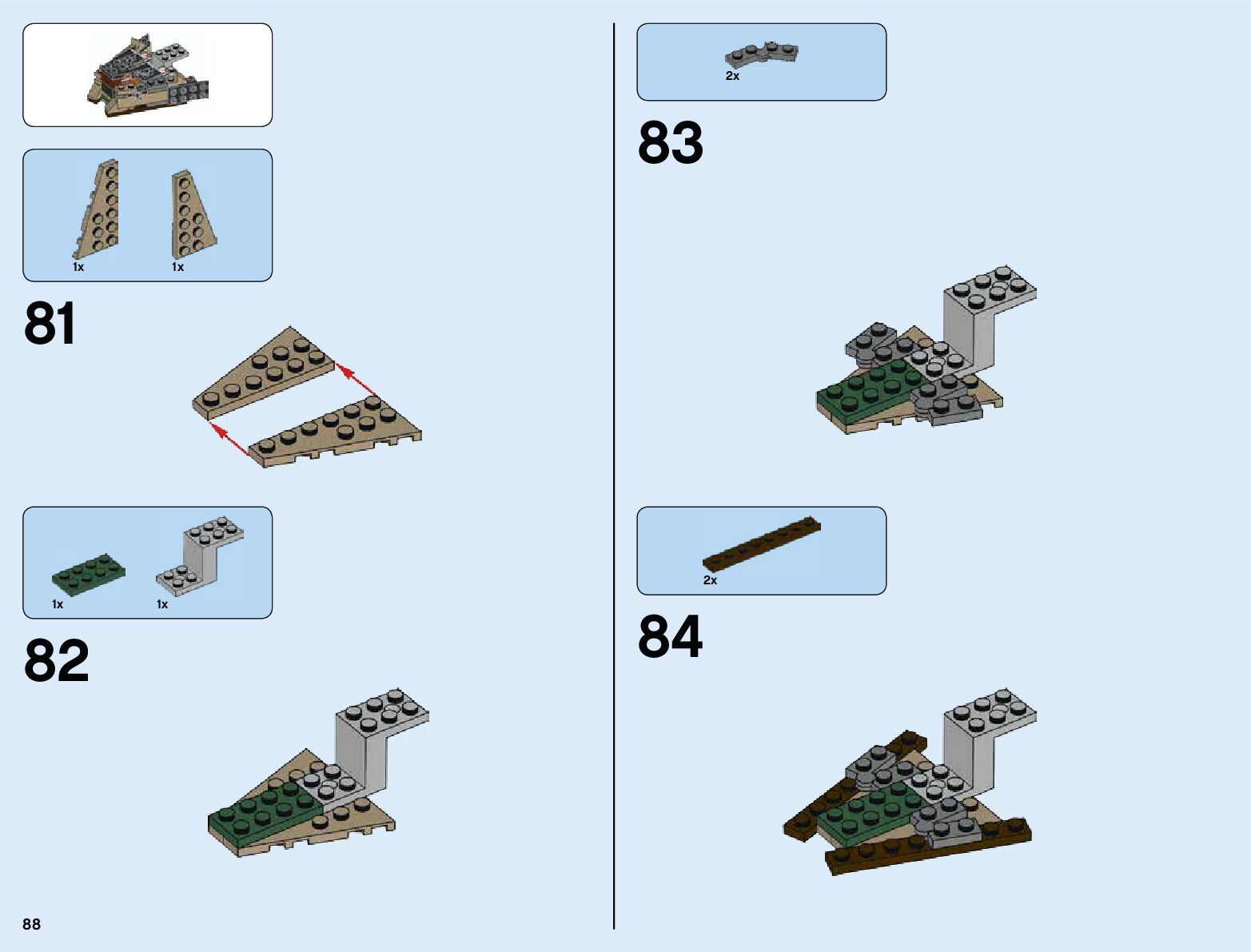 1x 1x

81

1x 1x

82

88

2x

83

2x

84