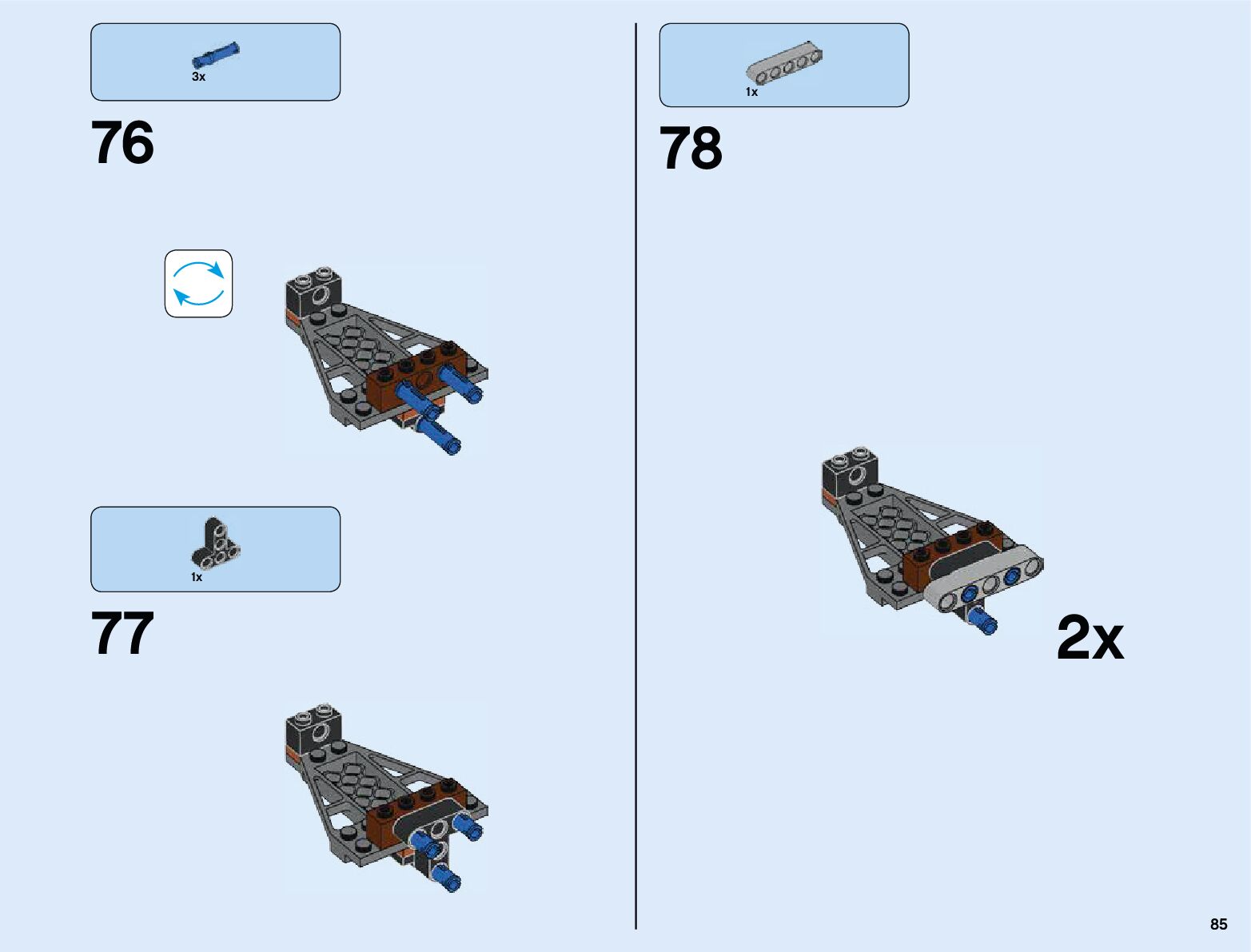 3x

76

1x

77

1x

78

2x

85