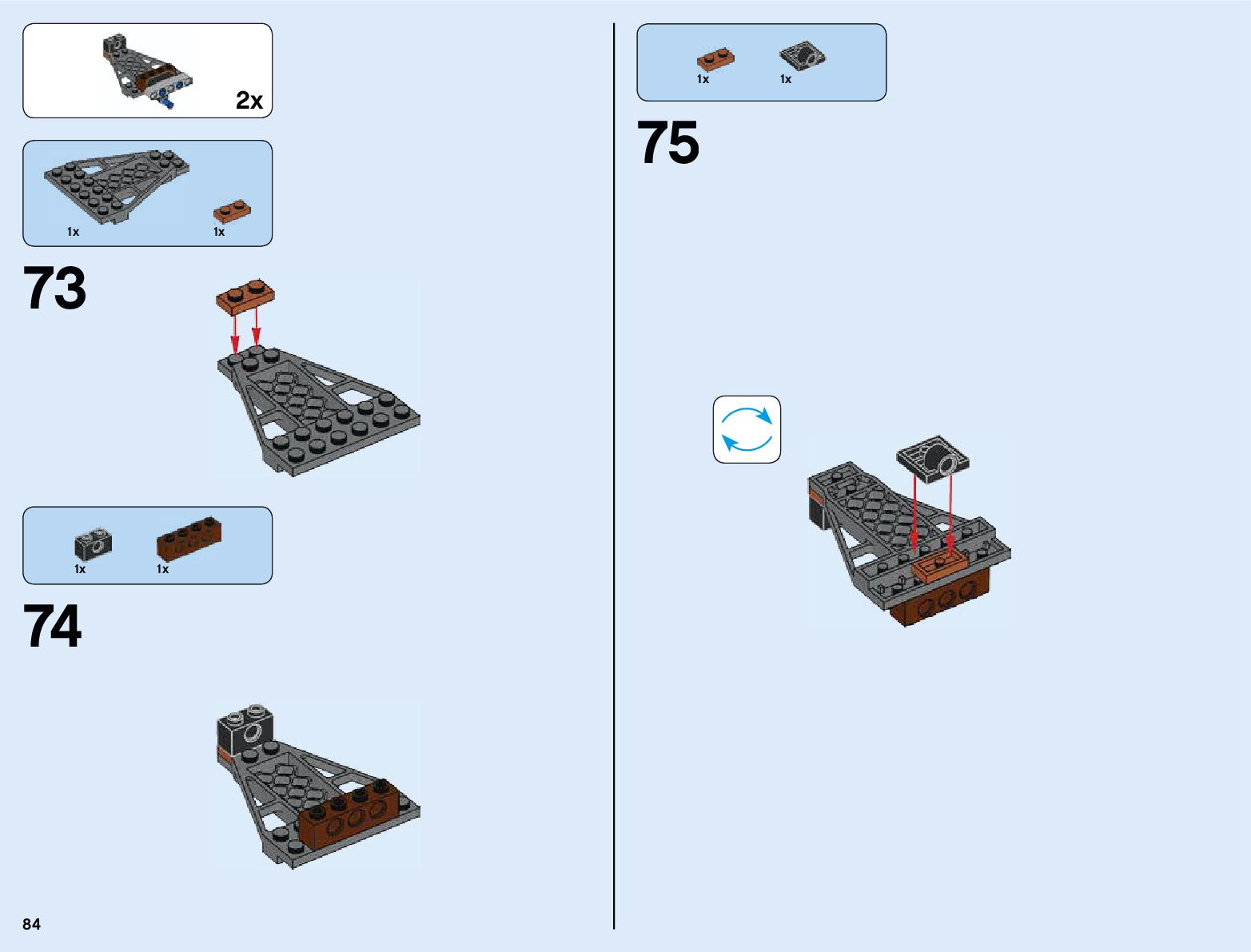 2x

1x
1x

73

1x
1x

74

84

1x
1x

75