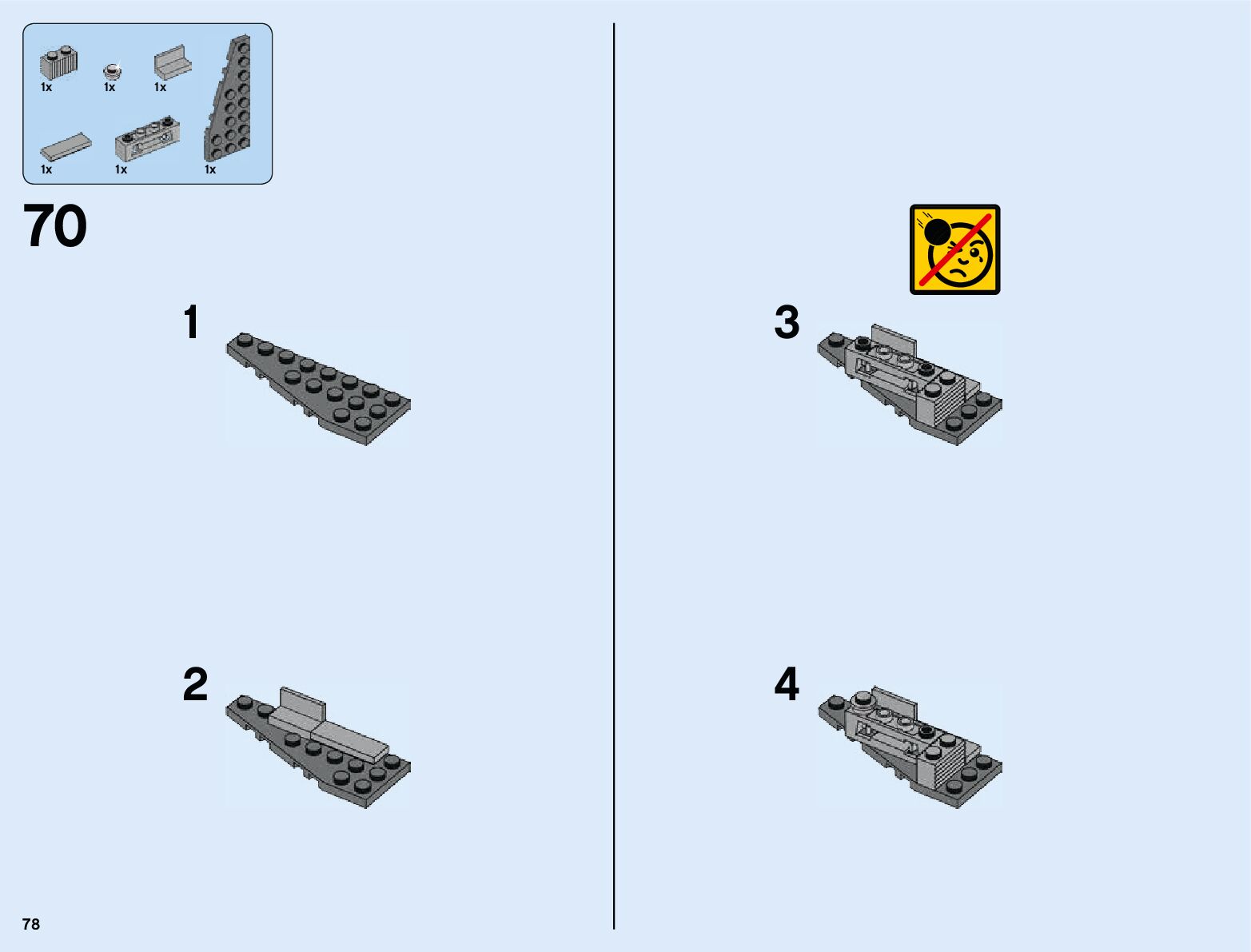 1x 1x 1x

1x 1x 1x

70

1

2

3

4

78