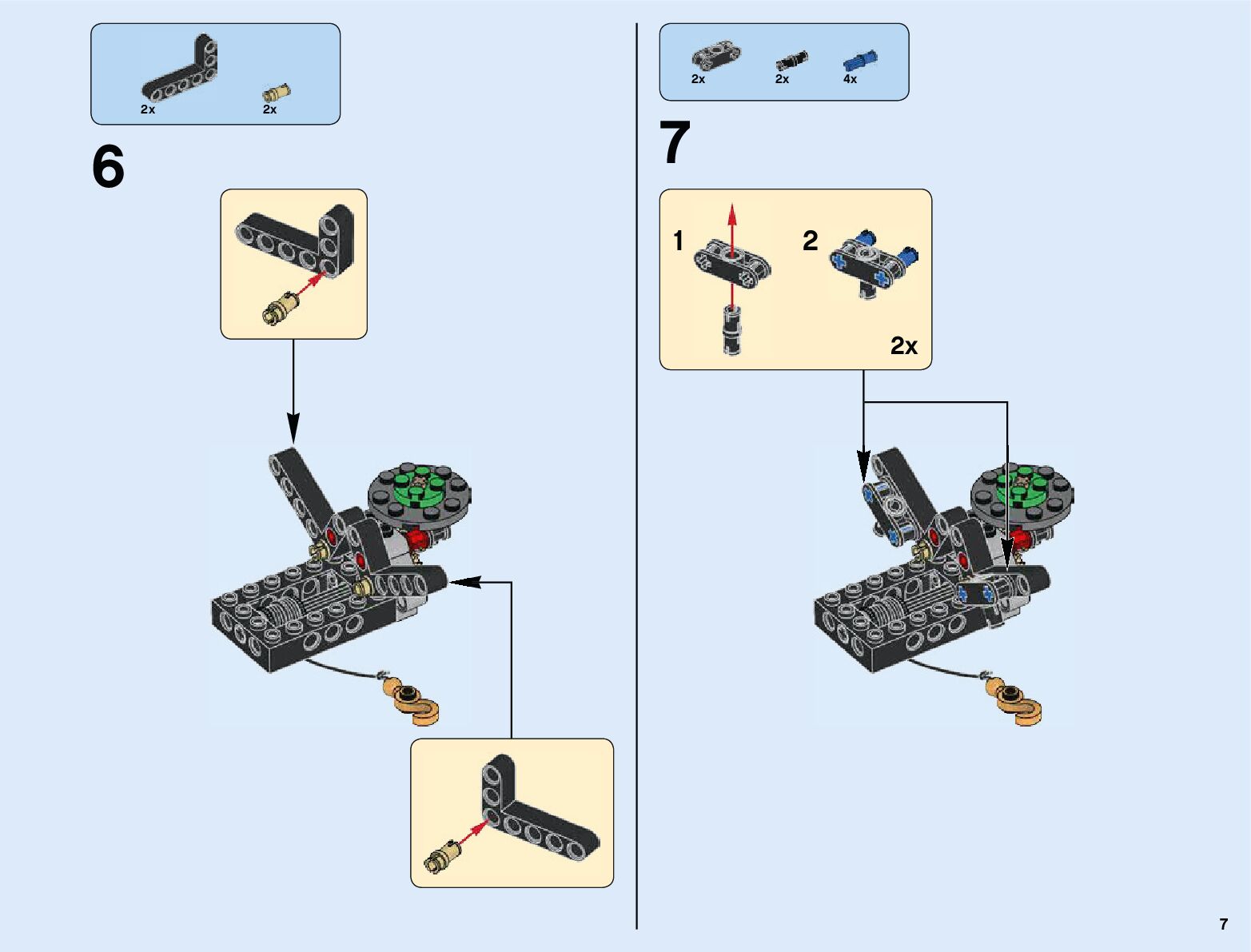 2x 2x

6

2x 2x 4x

7

1

2

2x

7