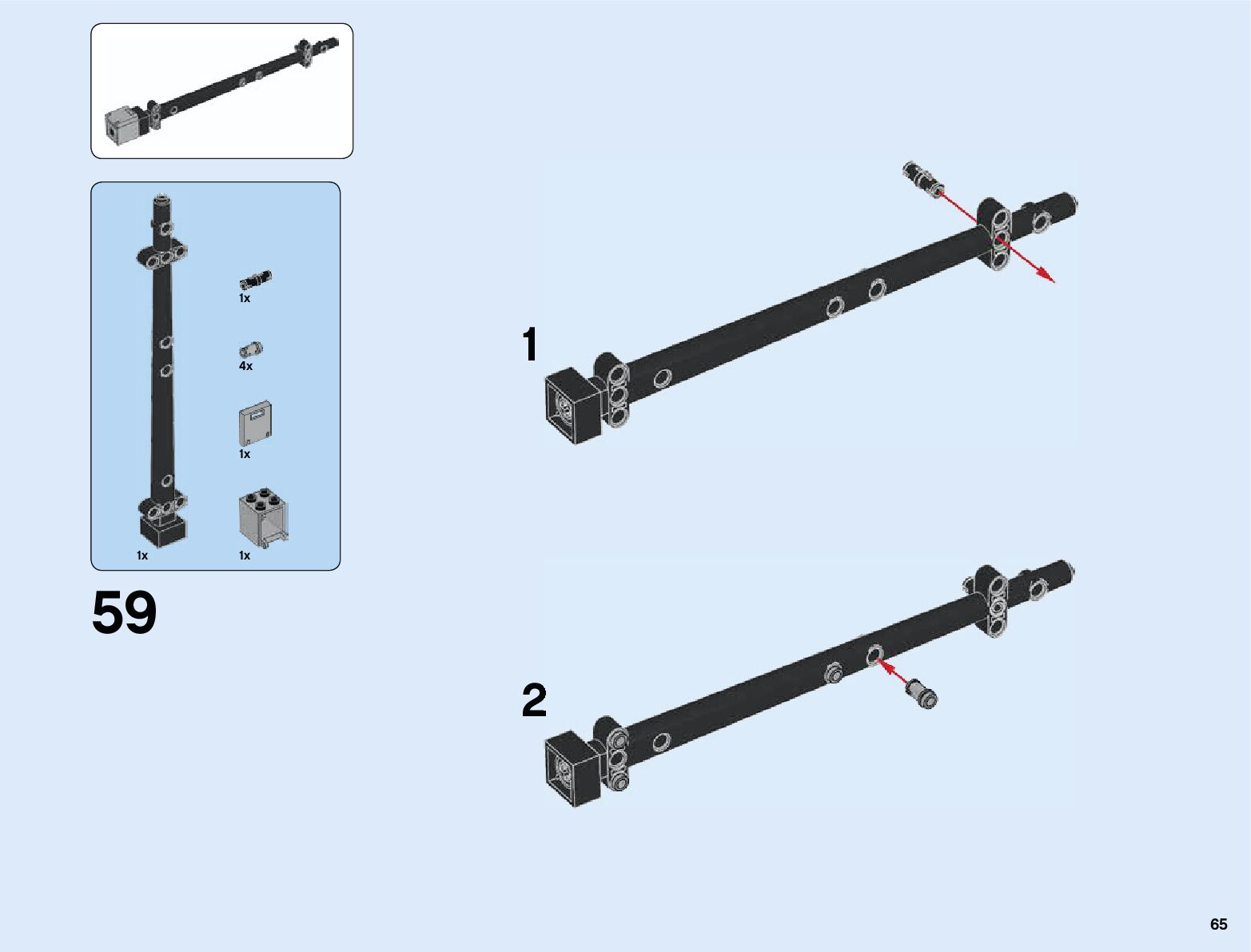 1x

4x

1x

1x

1x

59

1

2

65