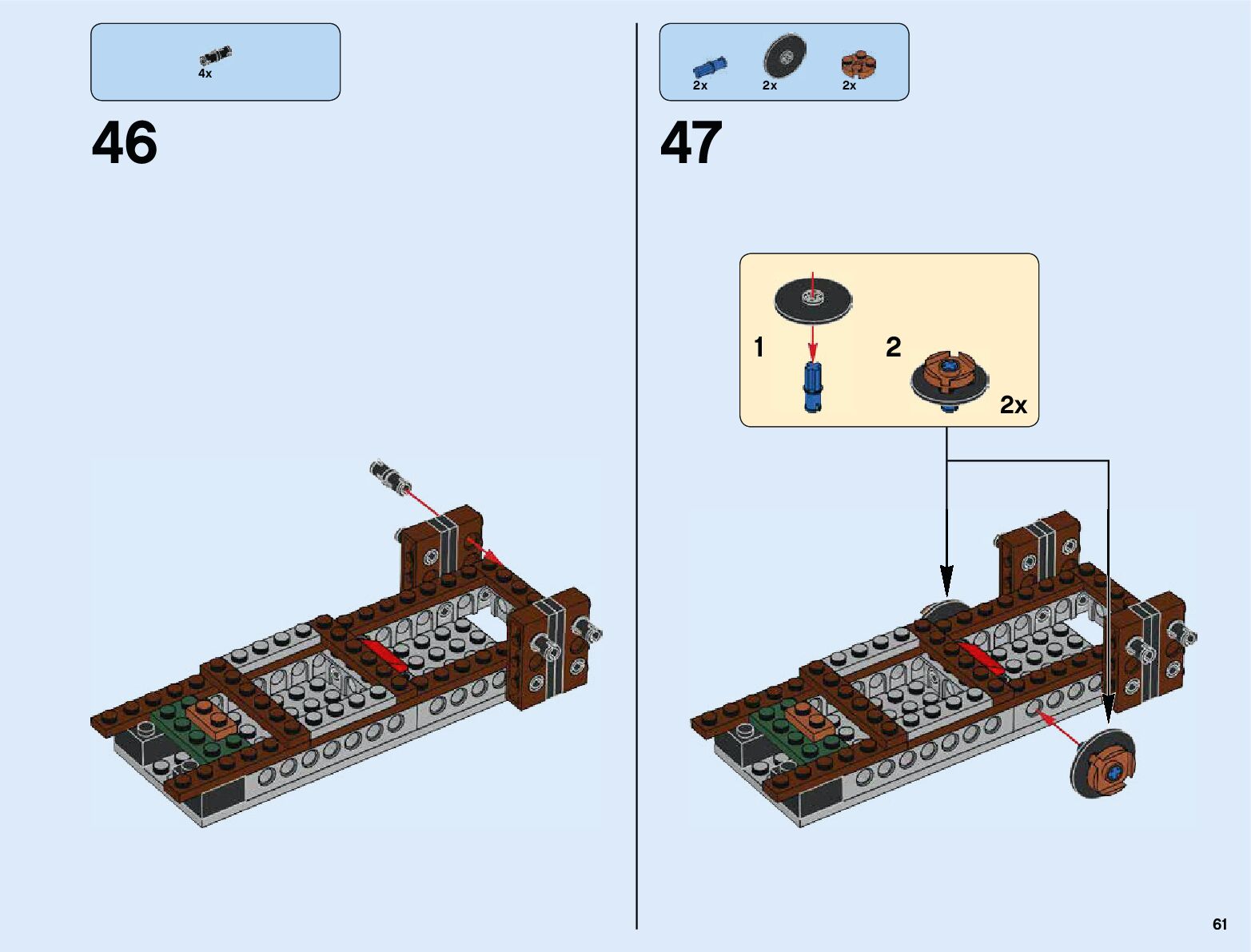 4x

46

2x 2x 2x

47

1

2

2x

61