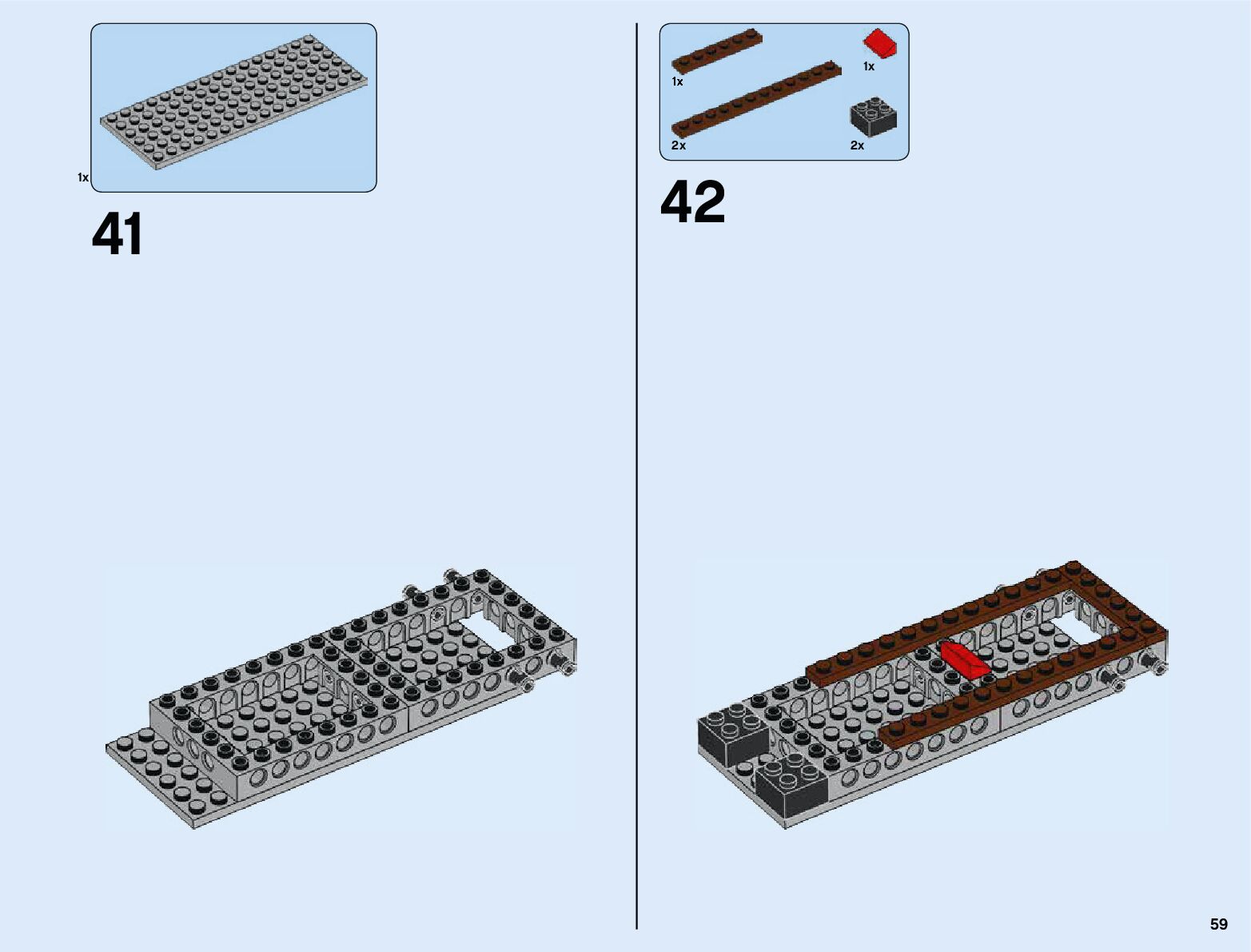 1x

41

1x

1x

2x

2x

42

59