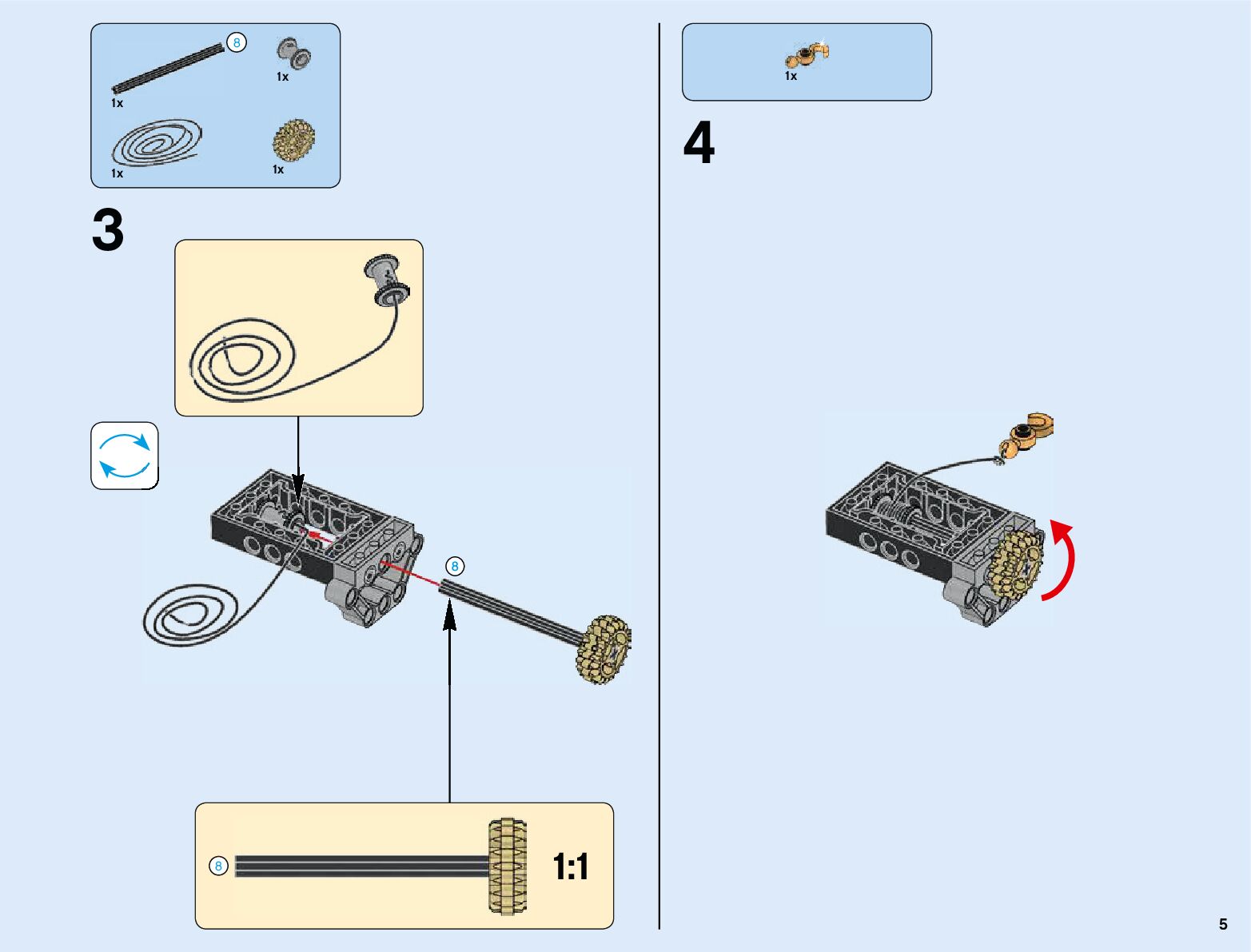 8
1x
1x
1x
1x

3

8

8
1:1

1x

4

5