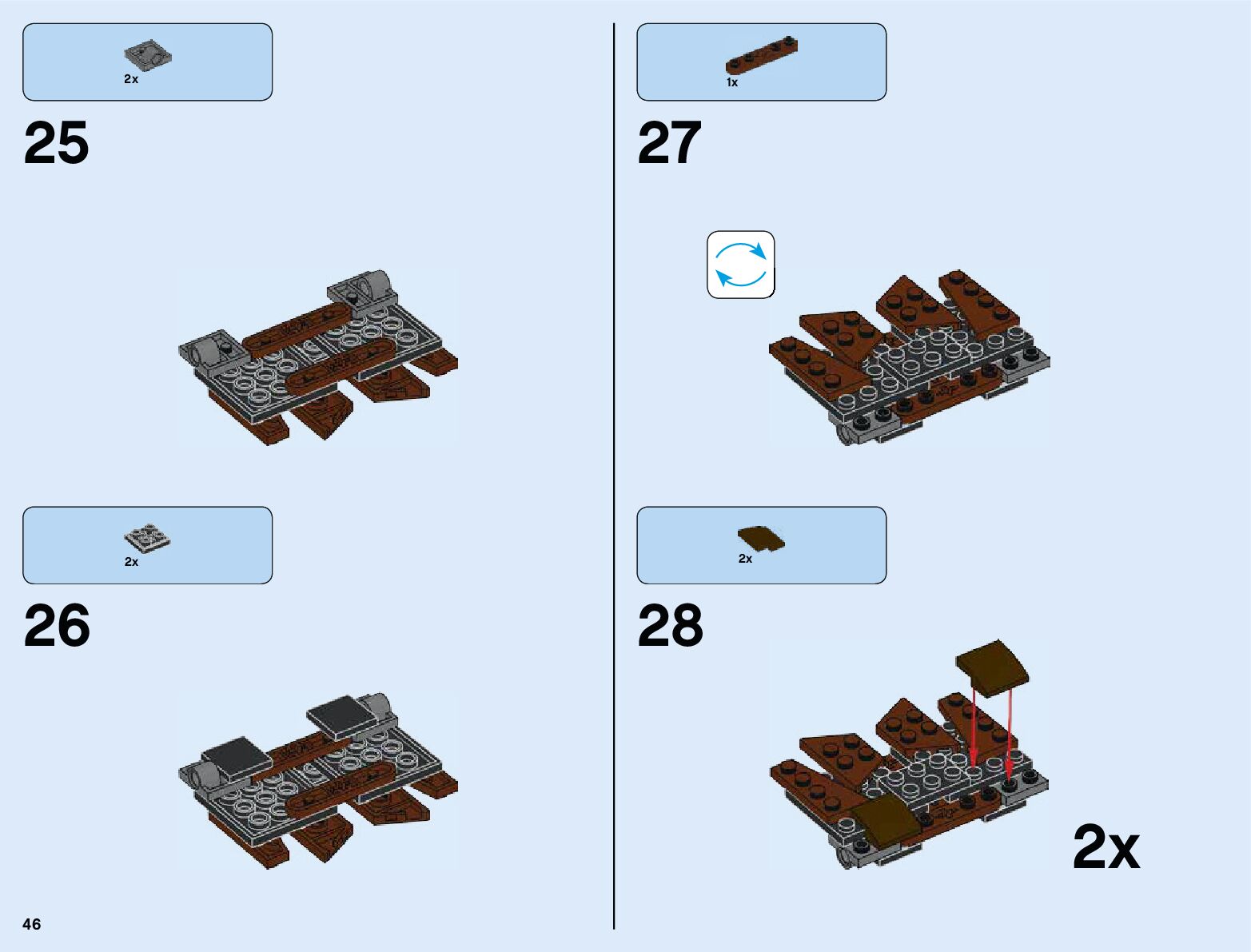 2x

25

2x

26

1x

27

2x

28

2x

46