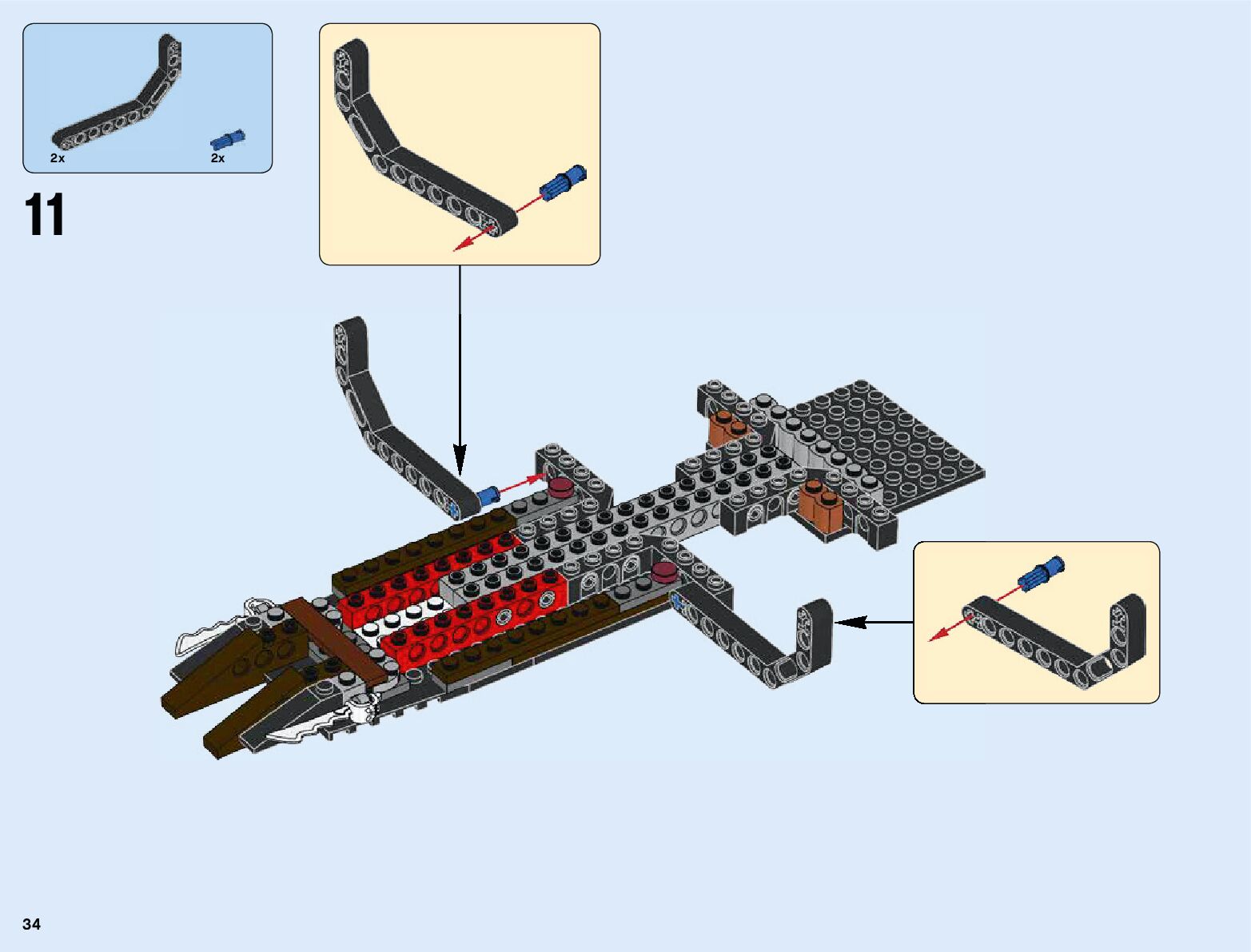 2x
2x

11

34