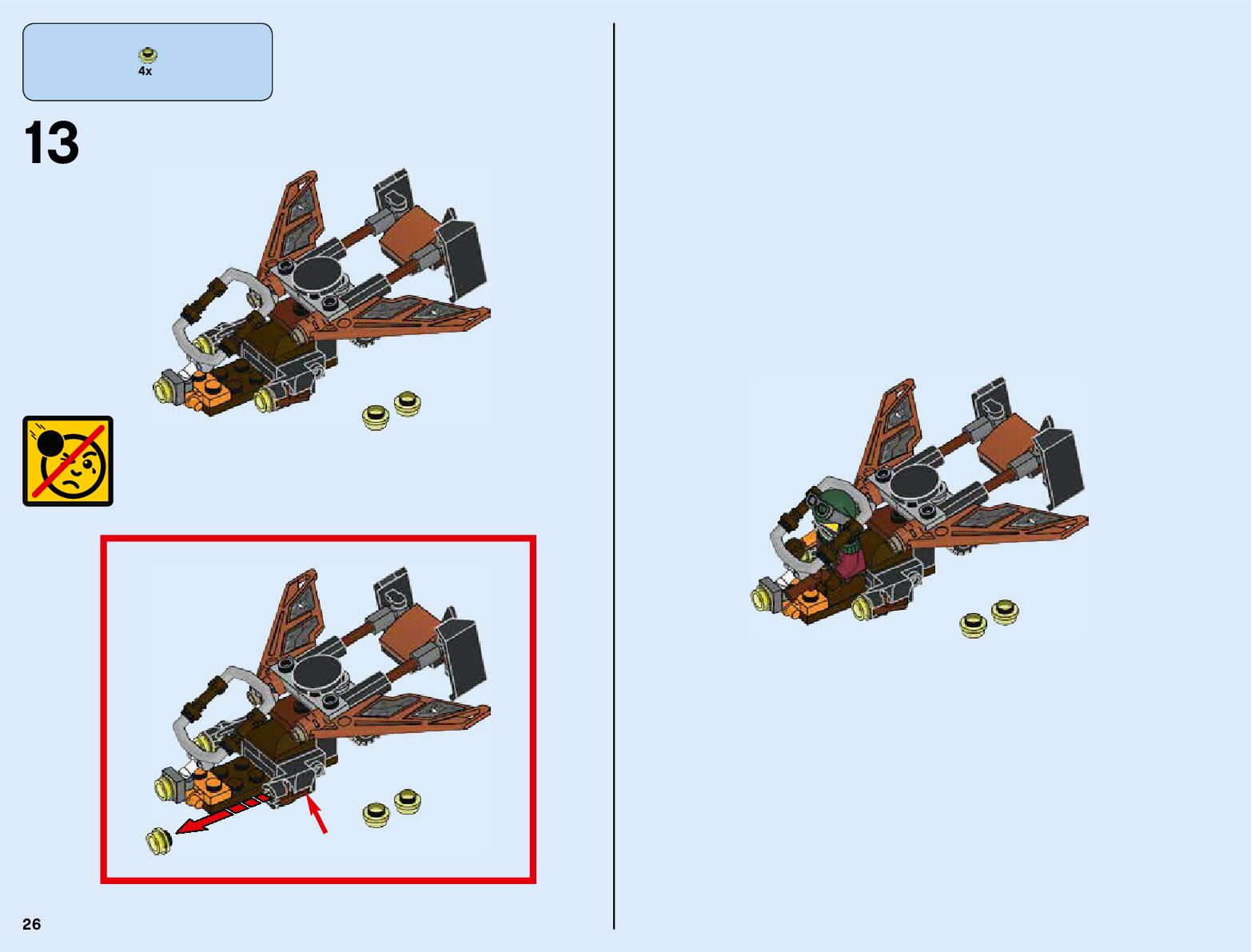 4x

13

26