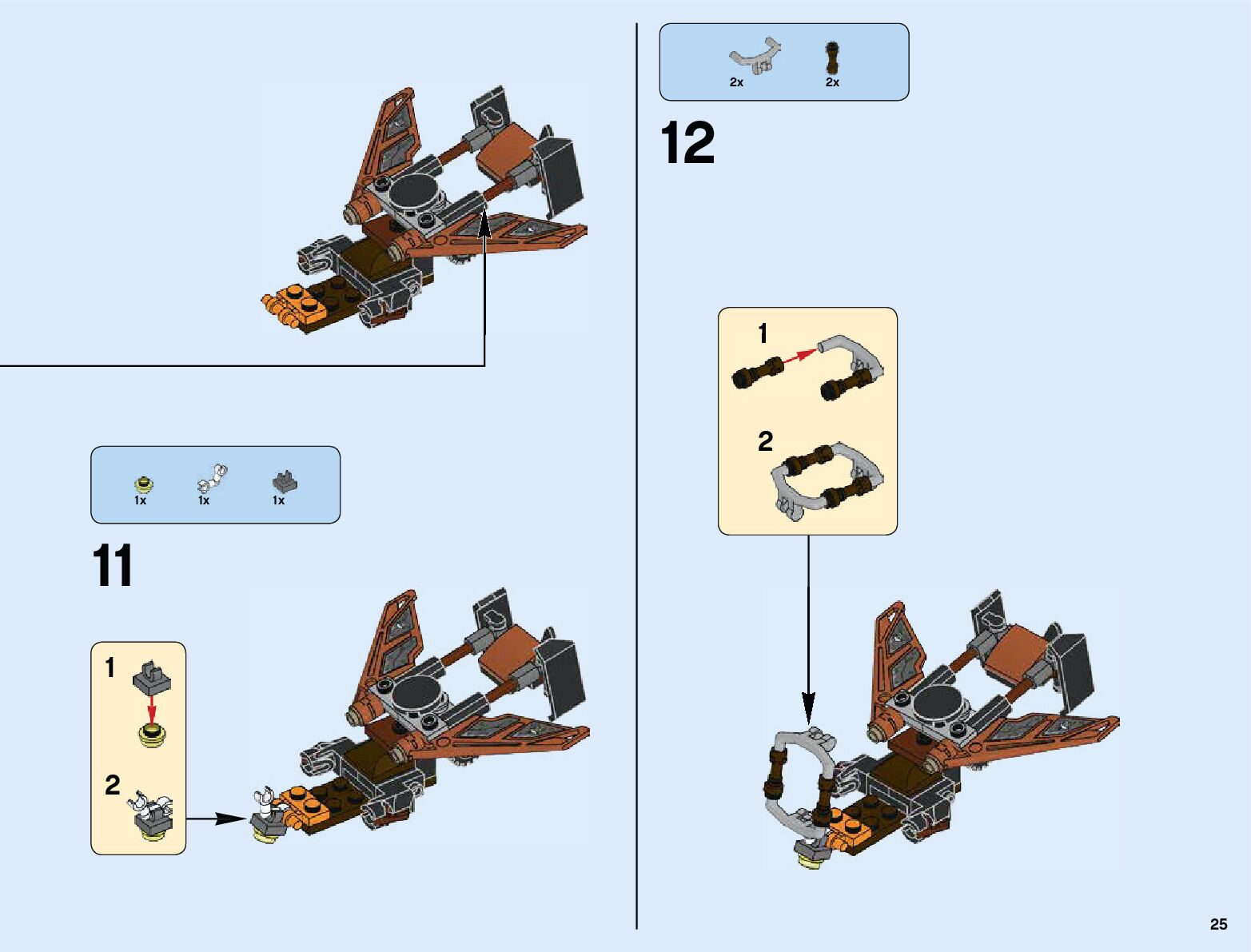 1x 1x 1x

11

1

2

2x 2x

12

1

2

25