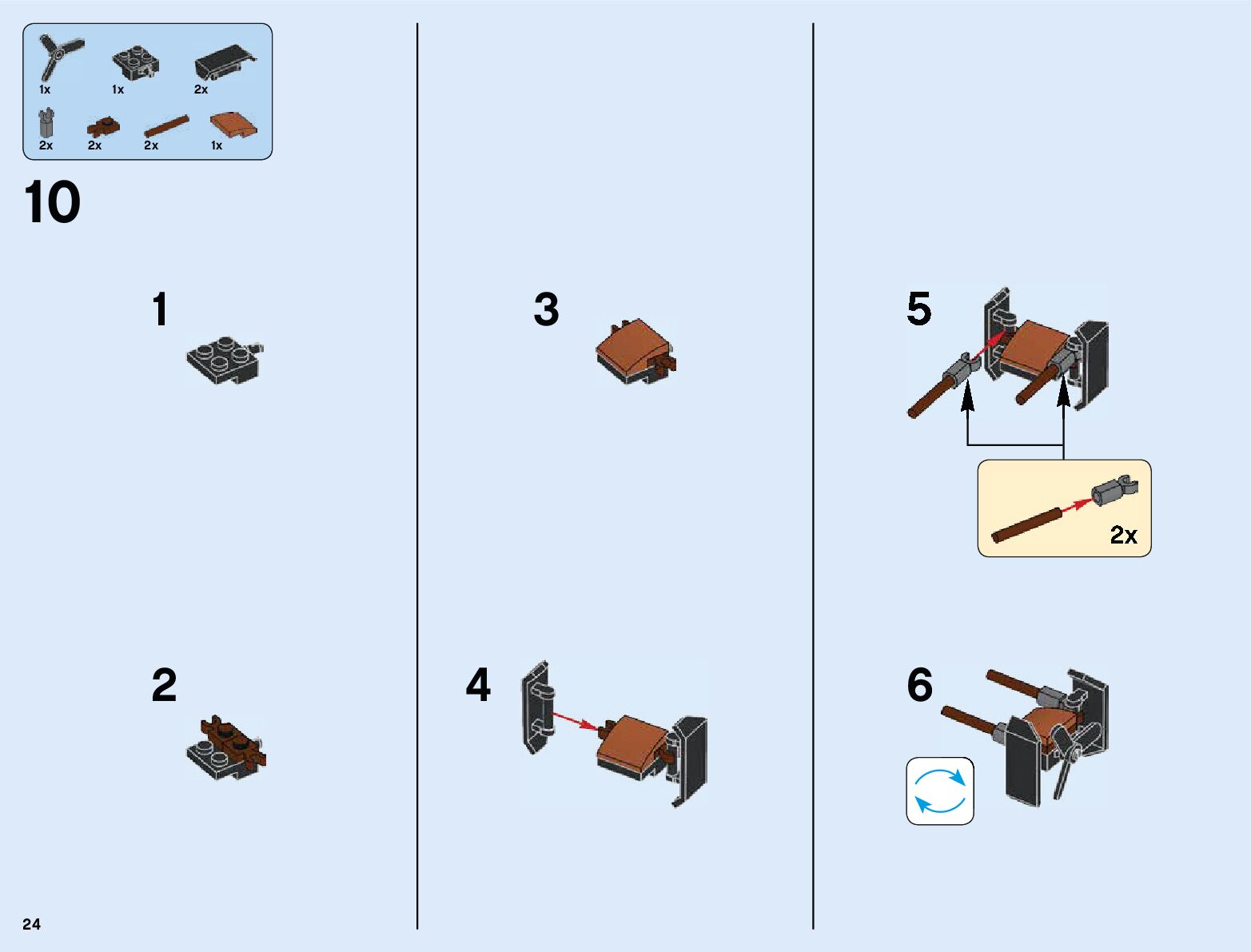 1x 1x 2x
2x 2x 2x 1x

10

1

2

3

4

5

2x

6

24