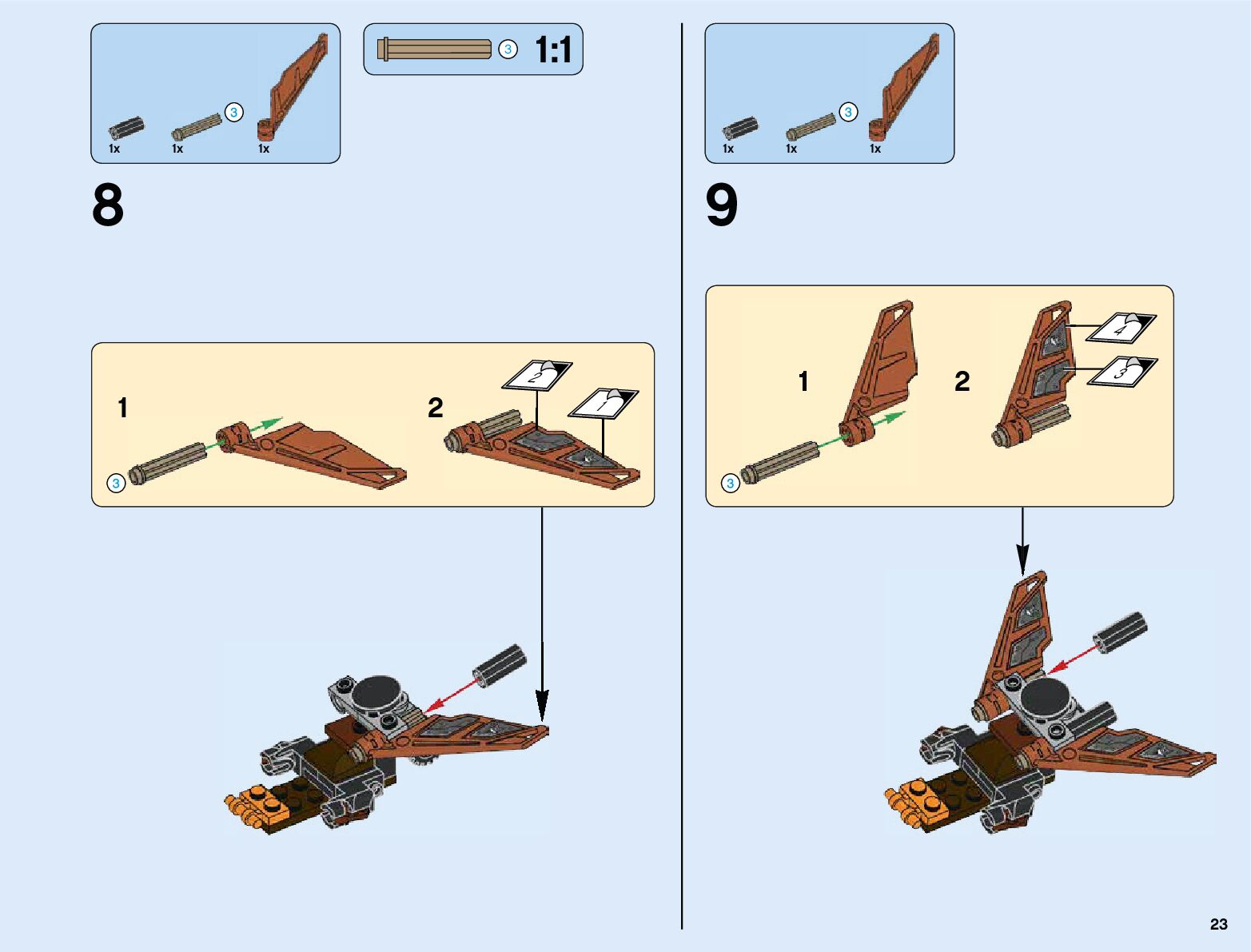 1x 1x 3 1x

3 1:1

8

1

3

2

2

1

1x 1x 3 1x

9

1

3

2

4

3

23