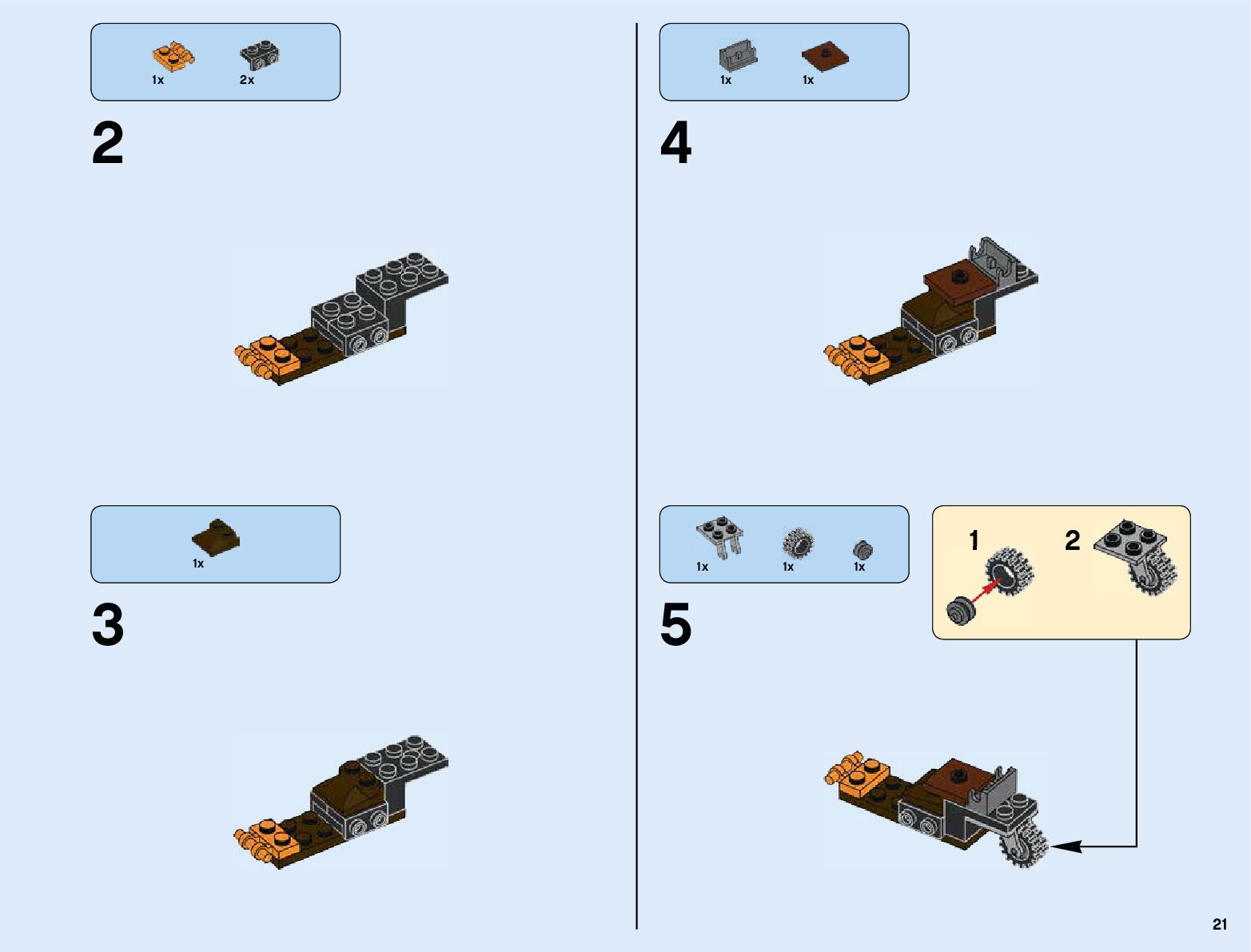 1x 2x

2

1x

3

1x 1x

4

1x 1x 1x

5

1 2

21