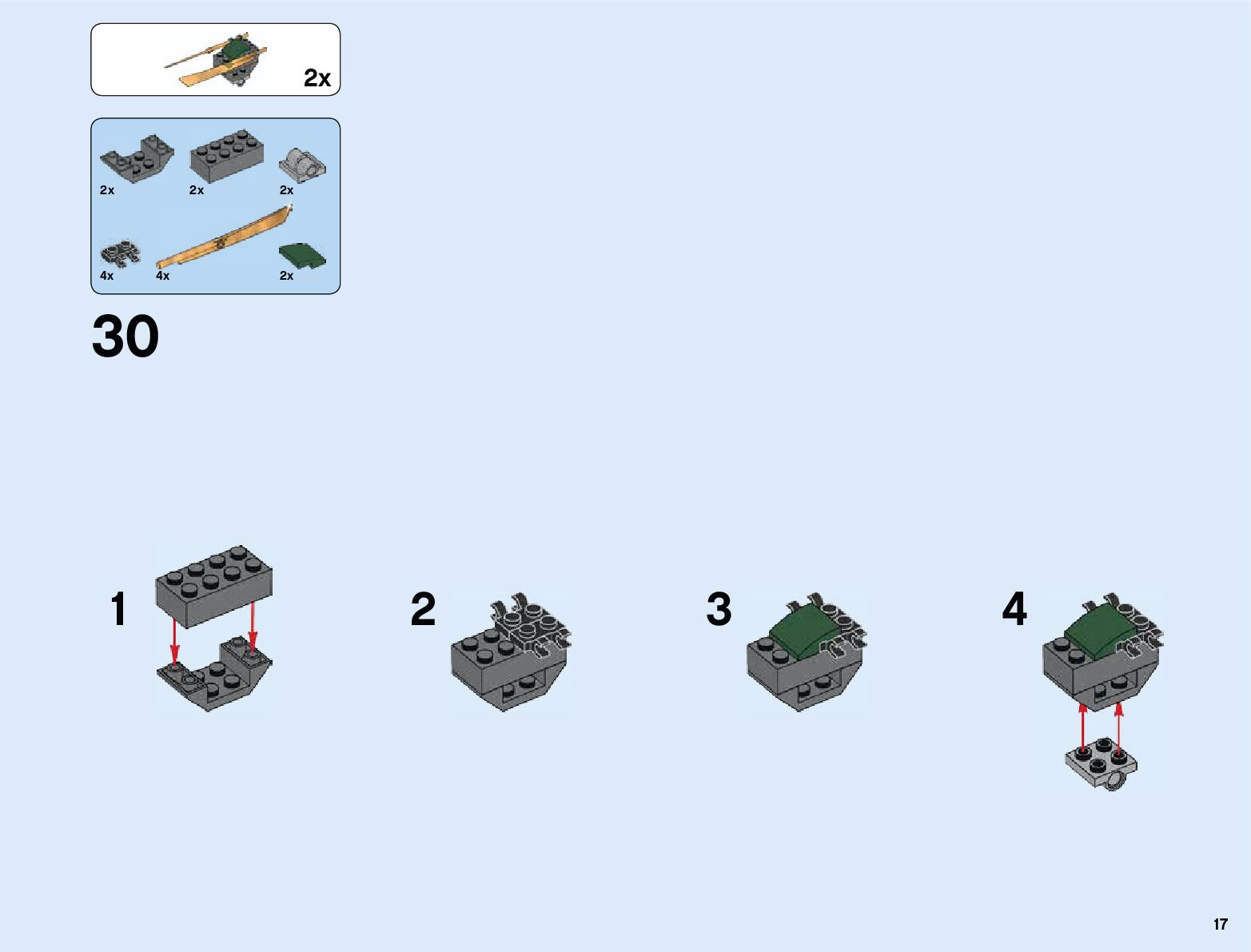 2x

2x
2x
2x
4x
4x
2x

30

1

2

3

4

17